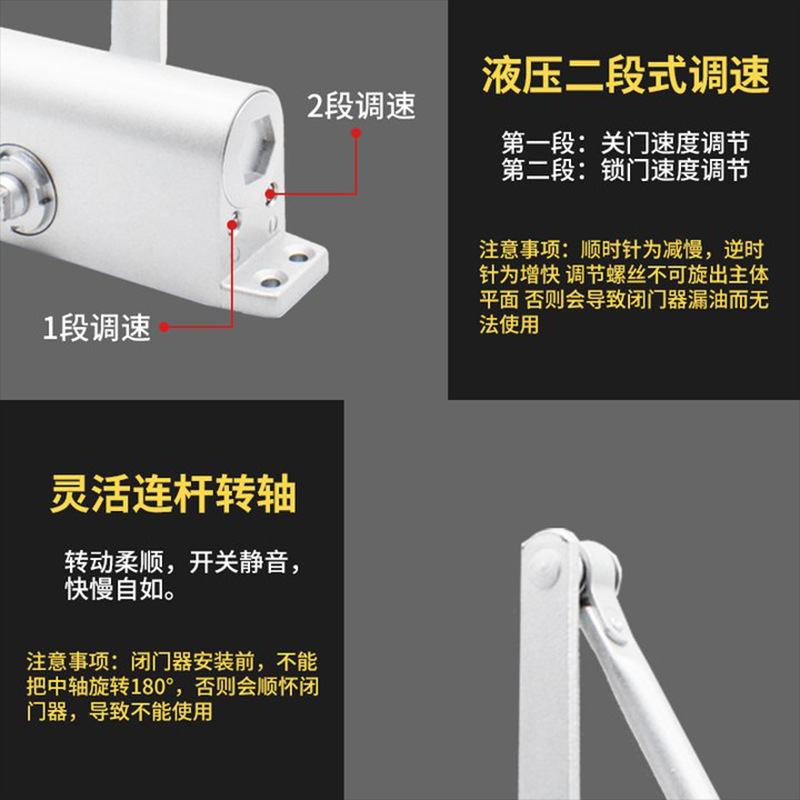 2段调速

1段调速

液压二段式调速

第一段：关门速度调节
第二段：锁门速度调节

注意事项：顺时针为减慢，逆时针为增快 调节螺丝不可旋出主体平面 否则会导致闭门器漏油而无法使用

灵活连杆转轴

转动柔顺，开关静音，快慢自如。

注意事项：闭门器安装前，不能把中轴旋转180°，否则会顺怀闭门器，导致不能使用