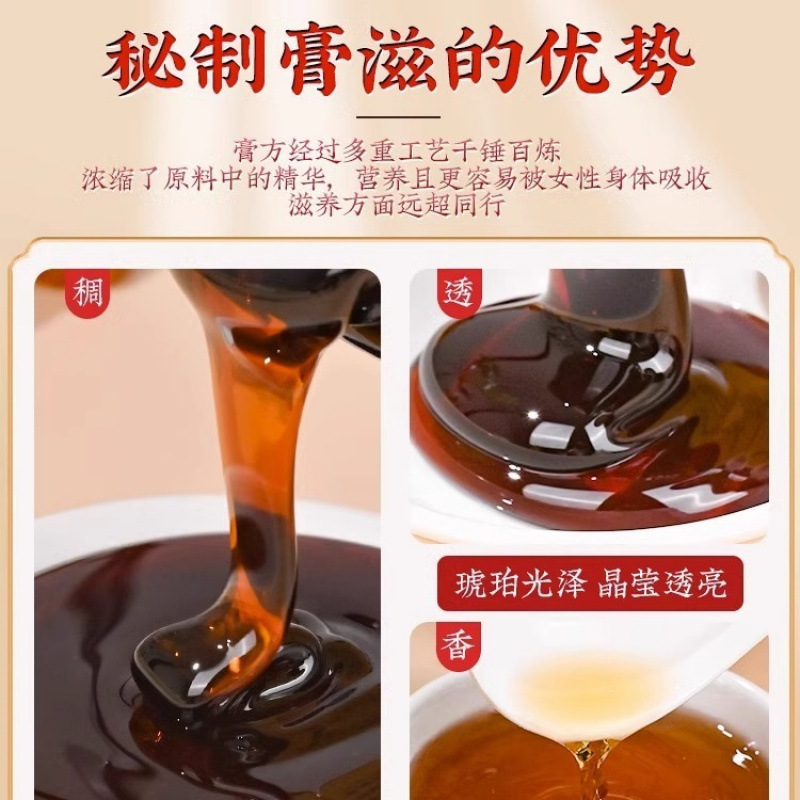 秘制膏滋的优势

膏方经过多重工艺千锤百炼
浓缩了原料中的精华，营养且更容易被女性身体吸收
滋养方面远超同行

稠

透

琥珀光泽 晶莹透亮

香