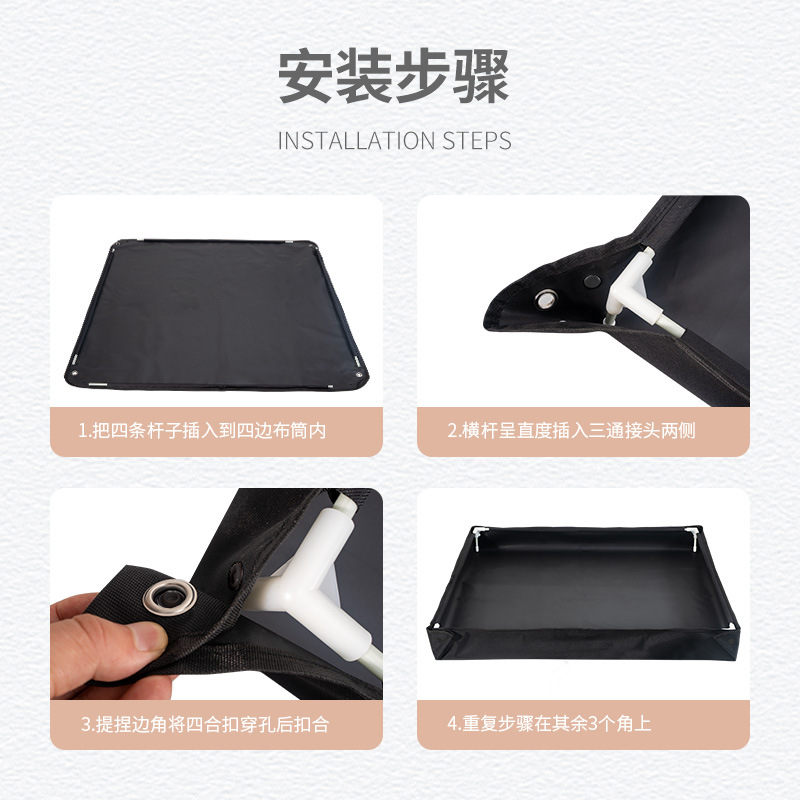 安装步骤

INSTALLATION STEPS

1.把四条杆子插入到四边布筒内

2.横杆呈直度插入三通接头两侧

3.提捏边角将四合扣穿孔后扣合

4.重复步骤在其余3个角上