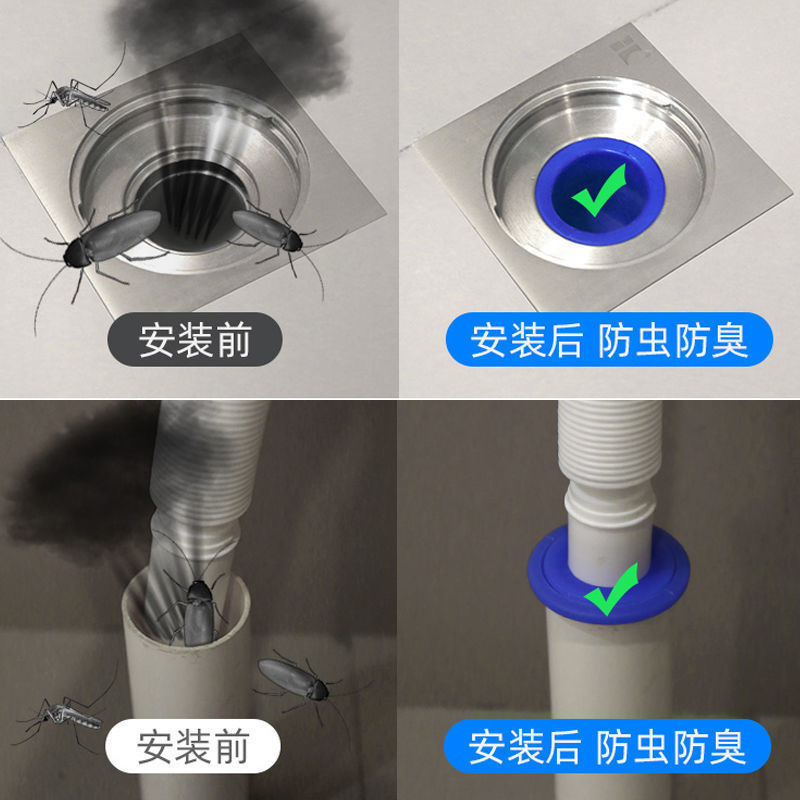 安装前

安装后 防虫防臭

安装前

安装后 防虫防臭