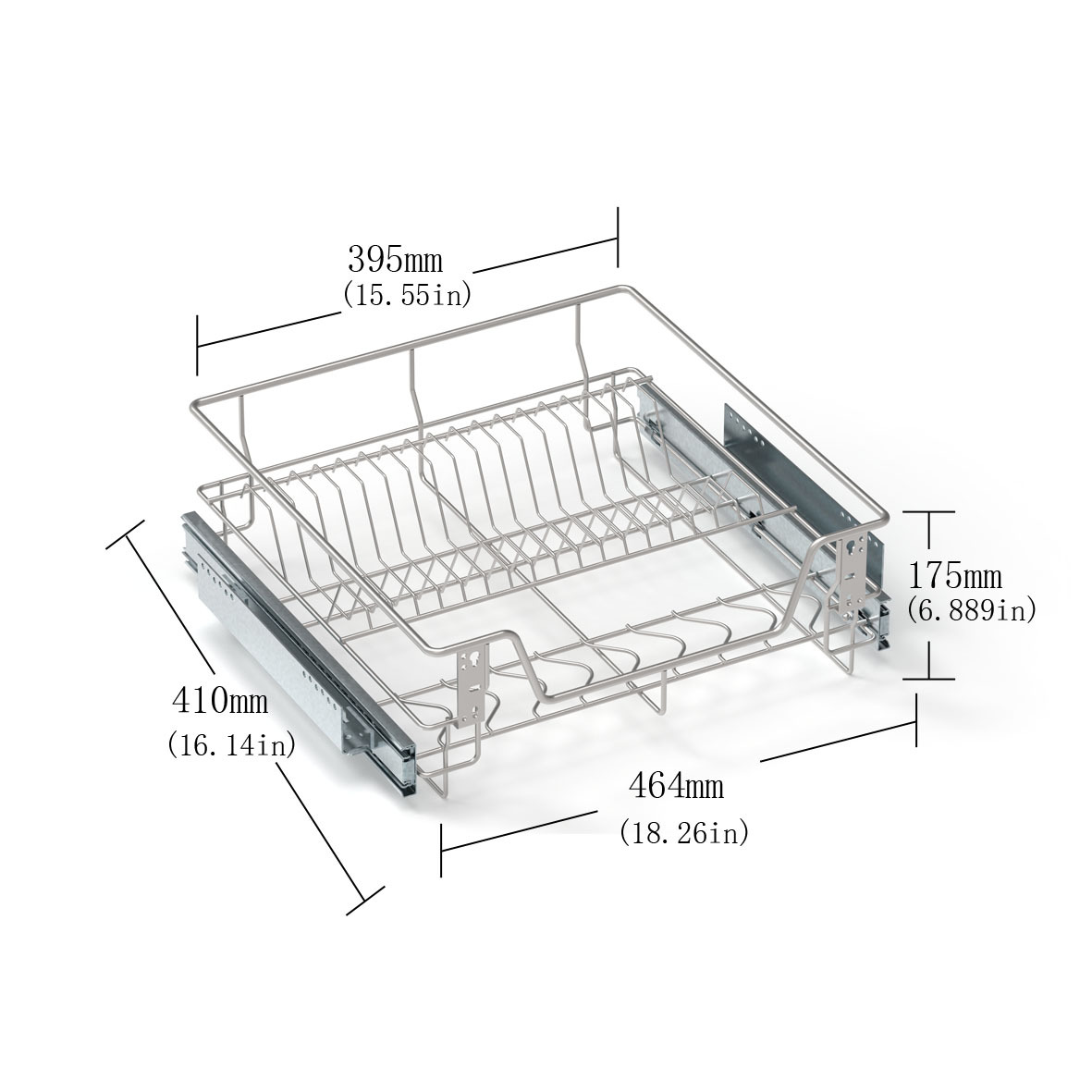 395mm
(15.55in)

175mm
(6.889in)

410mm
(16.14in)

464mm
(18.26in)