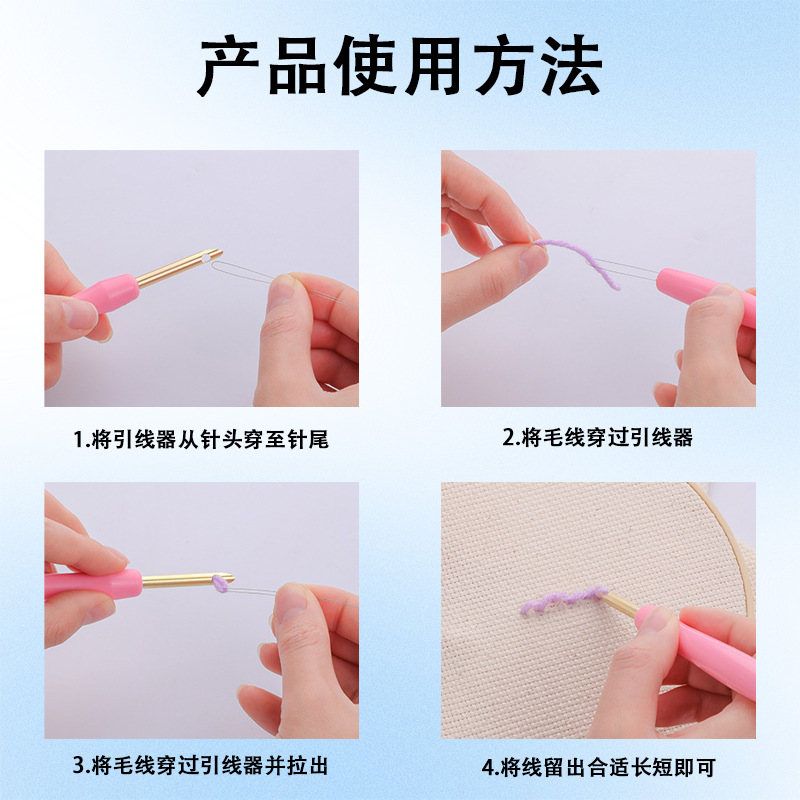 产品使用方法

1.将引线器从针头穿至针尾

2.将毛线穿过引线器

3.将毛线穿过引线器并拉出

4.将线留出合适长短即可