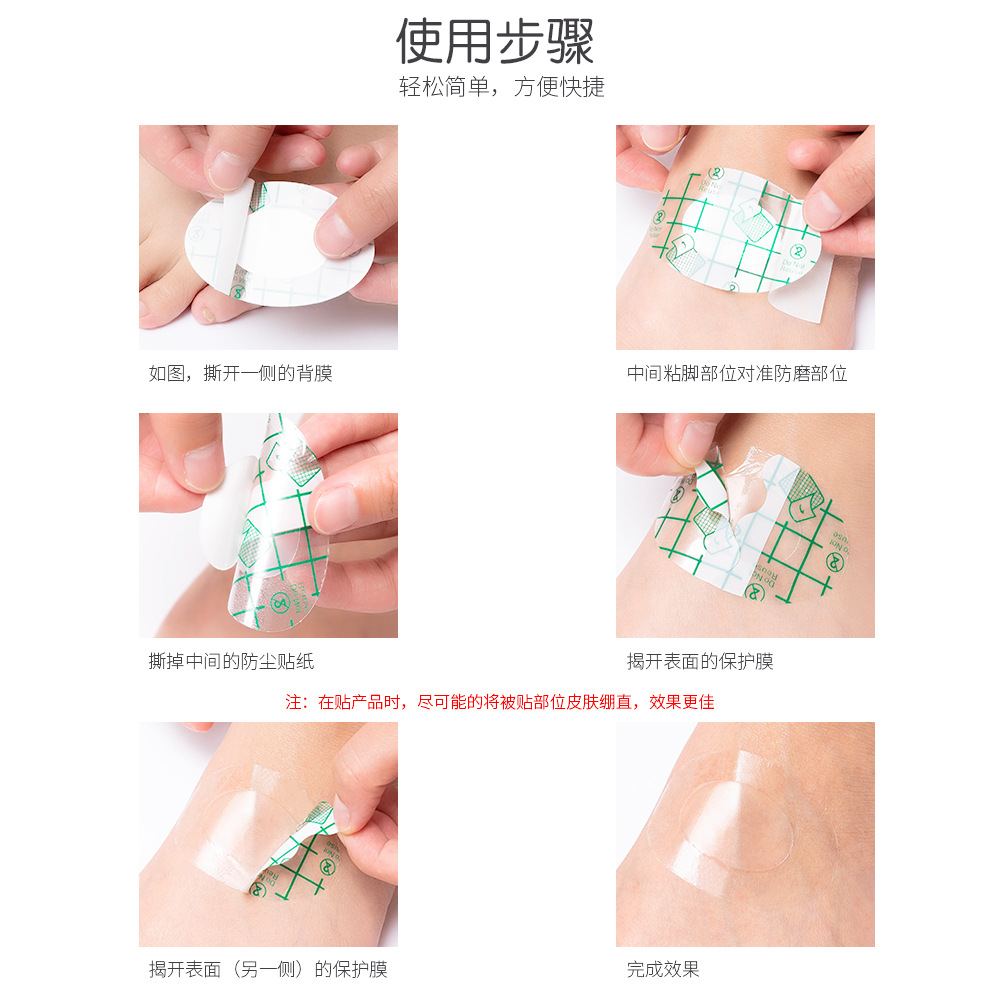 使用步骤

轻松简单，方便快捷

如图，撕开一侧的背膜

中间粘脚部位对准防磨部位

撕掉中间的防尘贴纸

揭开表面的保护膜

注：在贴产品时，尽可能的将被贴部位皮肤绷直，效果更佳

揭开表面（另一侧）的保护膜

完成效果