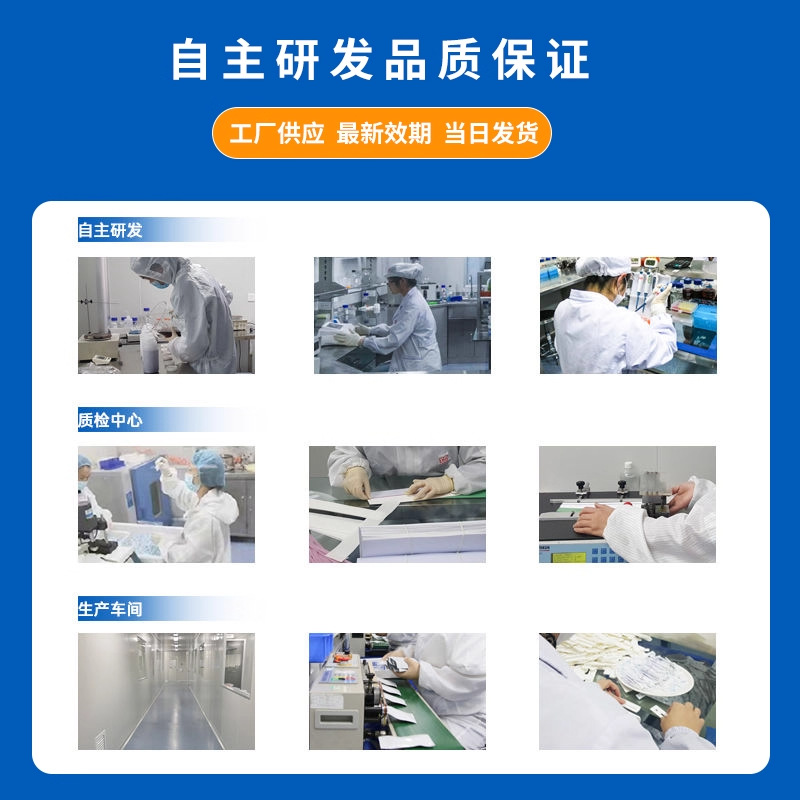 自主研发品质保证

工厂供应 最新效期 当日发货

自主研发

质检中心

生产车间