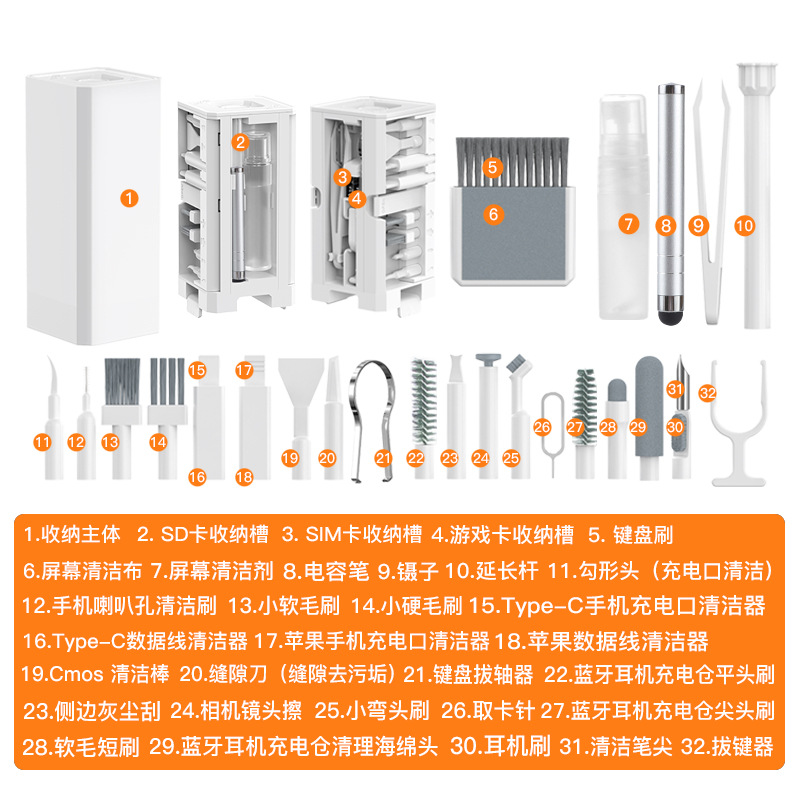 1
2
3
4
5
6
7
8
9
10
11
12
13
14
15
16
17
18
19
20
21
22
23
24
25
26
27
28
29
30
31
32

1.收纳主体 2. SD卡收纳槽 3. SIM卡收纳槽 4.游戏卡收纳槽 5. 键盘刷
6.屏幕清洁布 7.屏幕清洁剂 8.电容笔 9.镊子 10.延长杆 11.勾形头（充电口清洁）
12.手机喇叭孔清洁刷 13.小软毛刷 14.小硬毛刷 15.Type-C手机充电口清洁器
16.Type-C数据线清洁器 17.苹果手机充电口清洁器 18.苹果数据线清洁器
19.Cmos 清洁棒 20.缝隙刀（缝隙去污垢）21.键盘拔轴器 22.蓝牙耳机充电仓平头刷
23.侧边灰尘刮 24.相机镜头擦 25.小弯头刷 26.取卡针 27.蓝牙耳机充电仓尖头刷
28.软毛短刷 29.蓝牙耳机充电仓清理海绵头 30.耳机刷 31.清洁笔尖 32.拔键器