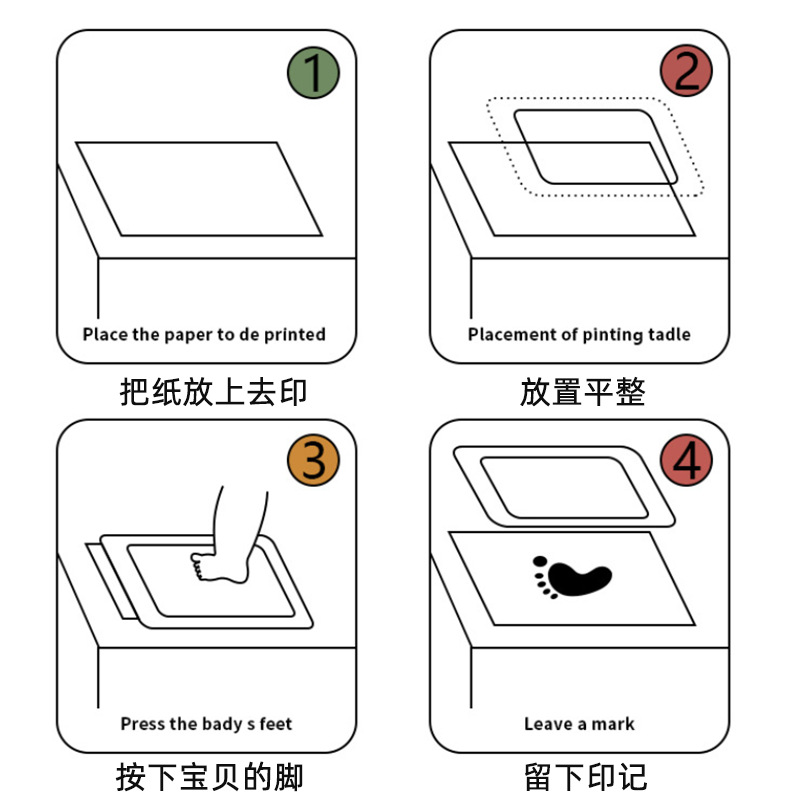 1

Place the paper to de printed

把纸放上去印

2

Placement of pinting tadle

放置平整

3

Press the bady s feet

按下宝贝的脚

4

Leave a mark

留下印记