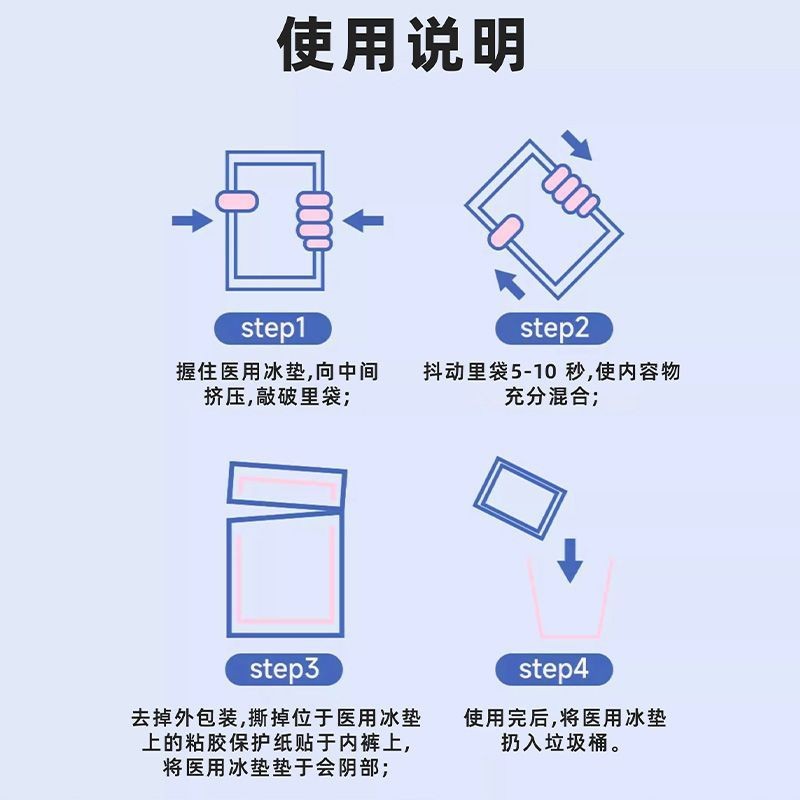 使用说明

step1

握住医用冰垫,向中间挤压,敲破里袋;

step2

抖动里袋5-10 秒,使内容物充分混合;

step3

去掉外包装,撕掉位于医用冰垫上的粘胶保护纸贴于内裤上,将医用冰垫垫于会阴部;

step4

使用完后,将医用冰垫扔入垃圾桶。