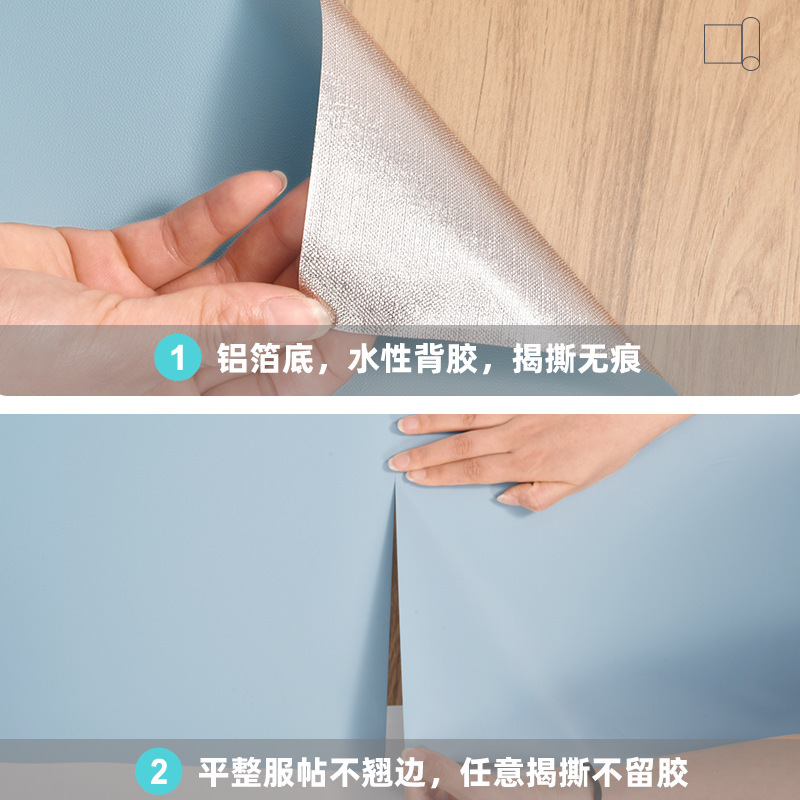 1 铝箔底，水性背胶，揭撕无痕

2 平整服帖不翘边，任意揭撕不留胶