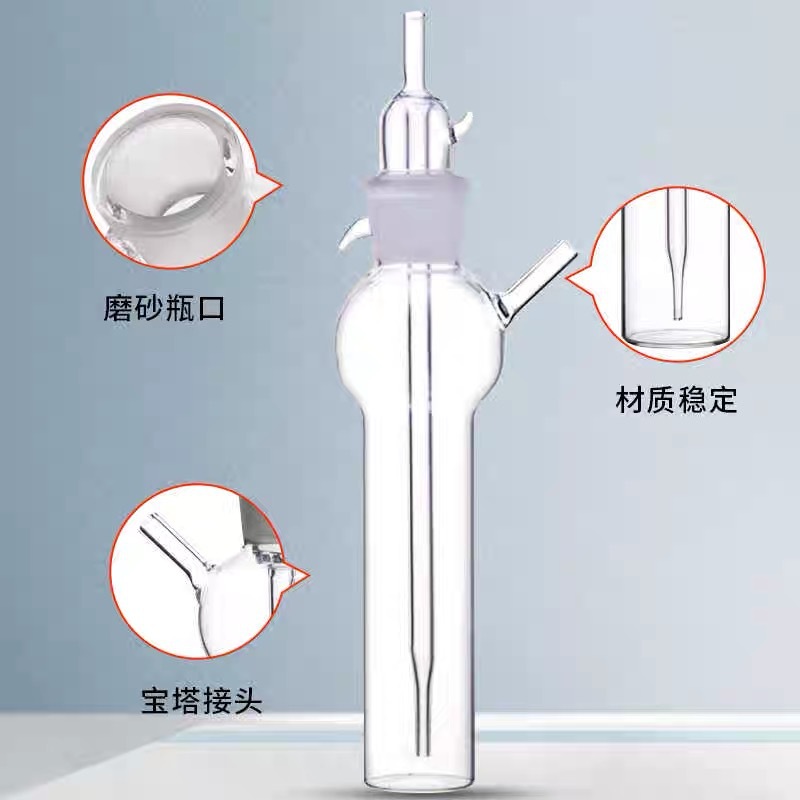 磨砂瓶口

材质稳定

宝塔接头