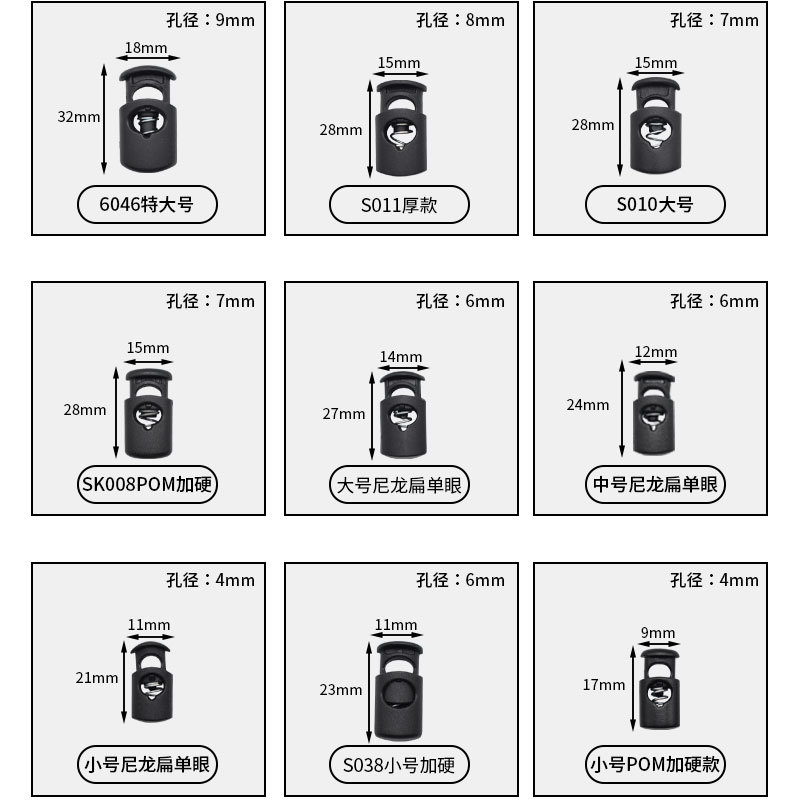 孔径：9mm

18mm

32mm

6046特大号

孔径：8mm

15mm

28mm

S011厚款

孔径：7mm

15mm

28mm

S010大号

孔径：7mm

15mm

28mm

SK008POM加硬

孔径：6mm

14mm

27mm

大号尼龙扁单眼

孔径：6mm

12mm

24mm

中号尼龙扁单眼

孔径：4mm

11mm

21mm

小号尼龙扁单眼

孔径：6mm

11mm

23mm

S038小号加硬

孔径：4mm

9mm

17mm

小号POM加硬款