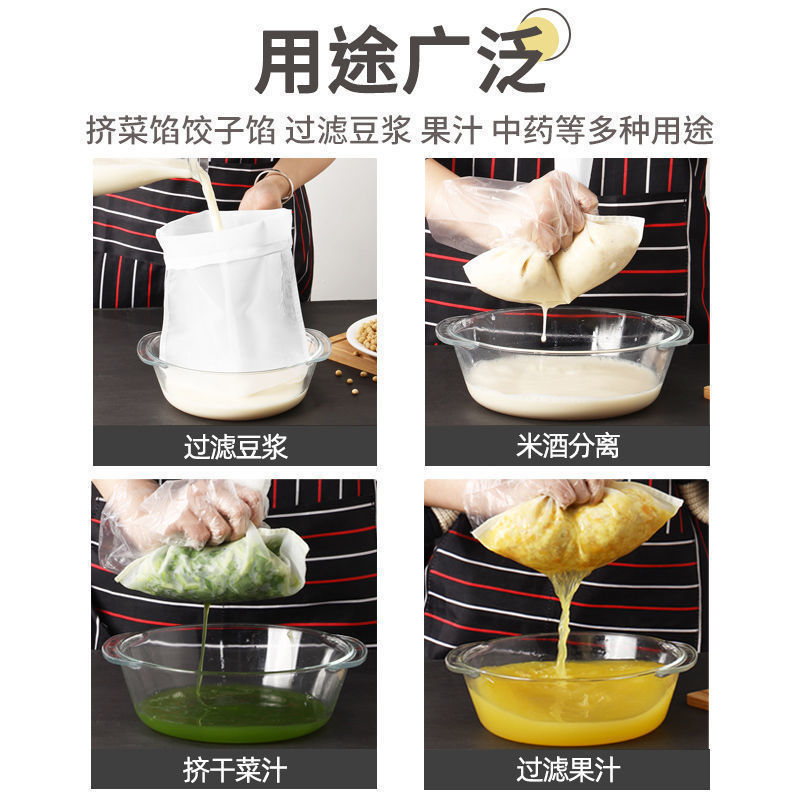 用途广泛

挤菜馅饺子馅 过滤豆浆 果汁 中药等多种用途

过滤豆浆

米酒分离

挤干菜汁

过滤果汁