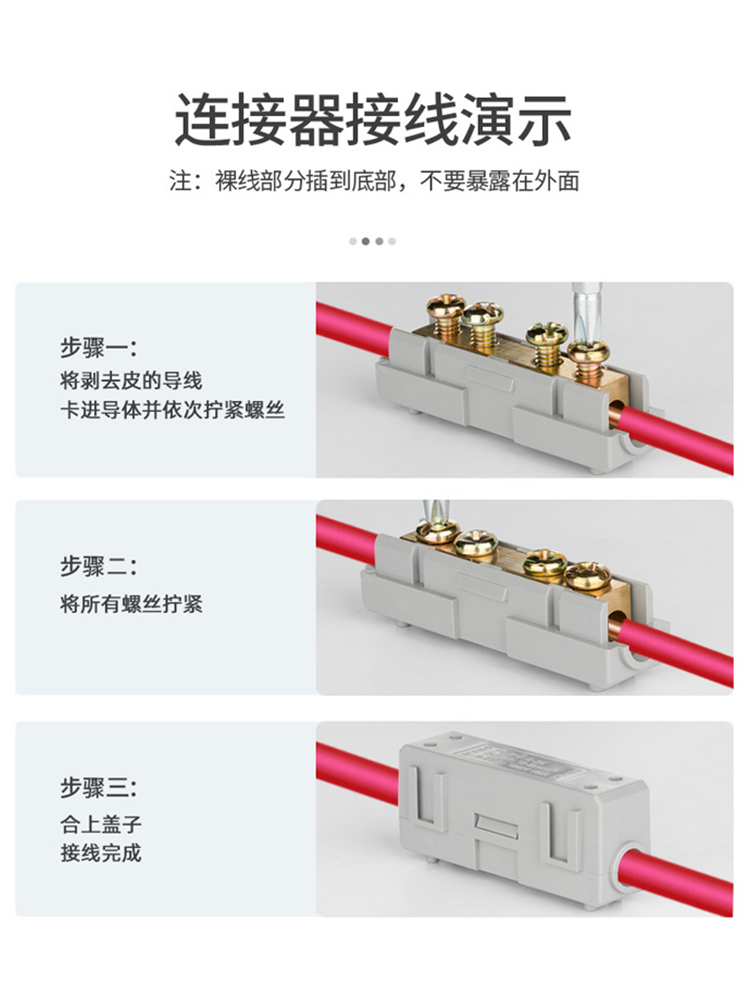 连接器接线演示

注：裸线部分插到底部，不要暴露在外面

步骤一：
将剥去皮的导线
卡进导体并依次拧紧螺丝

步骤二：
将所有螺丝拧紧

步骤三：
合上盖子
接线完成