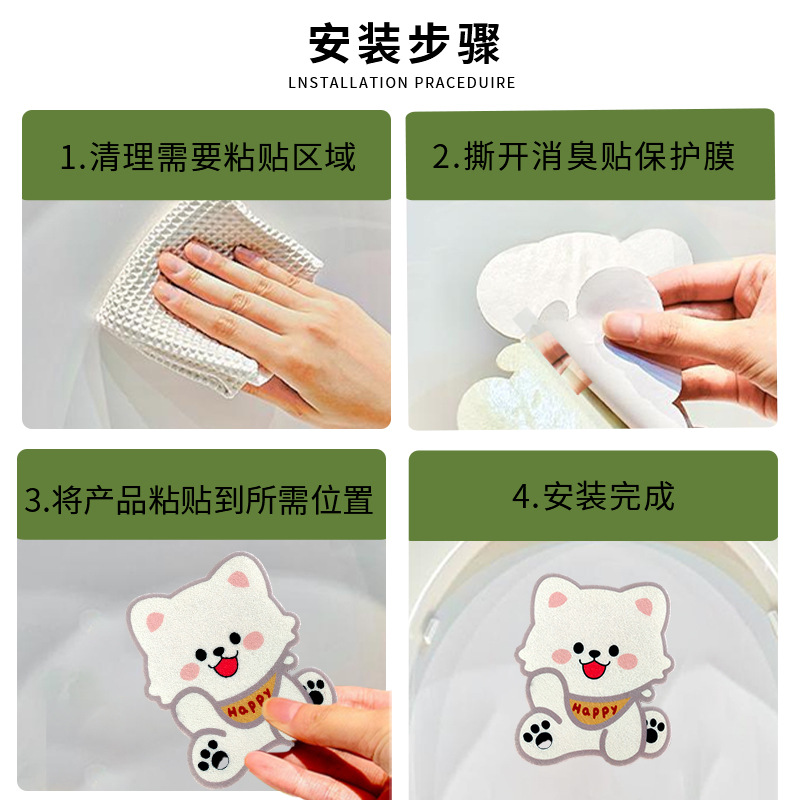 安装步骤
LNSTALLATION PRACEDUIRE

1.清理需要粘贴区域

2.撕开消臭贴保护膜

3.将产品粘贴到所需位置

Happy

4.安装完成

Happy