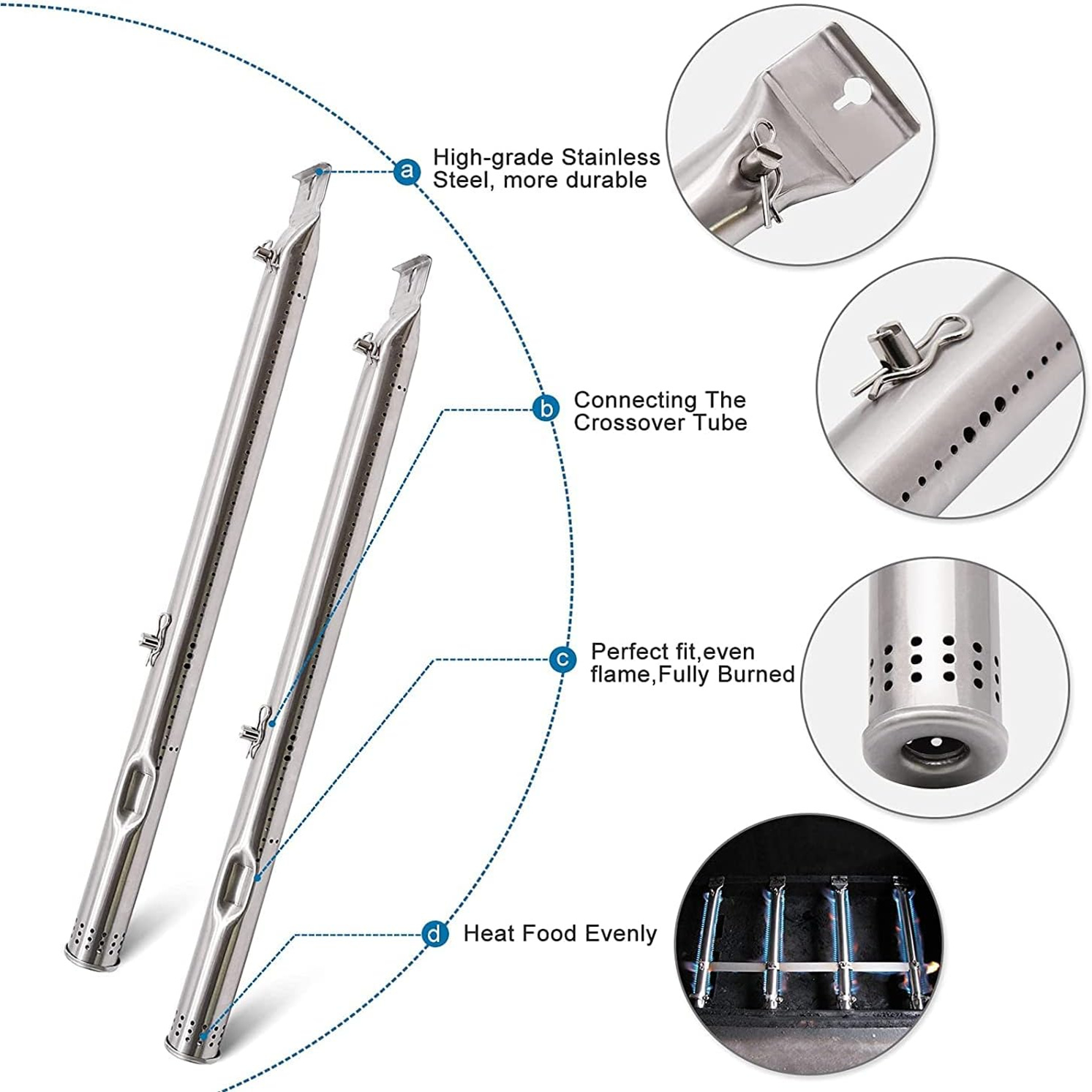 a High-grade Stainless Steel, more durable

b Connecting The Crossover Tube

c Perfect fit,even flame,Fully Burned

d Heat Food Evenly