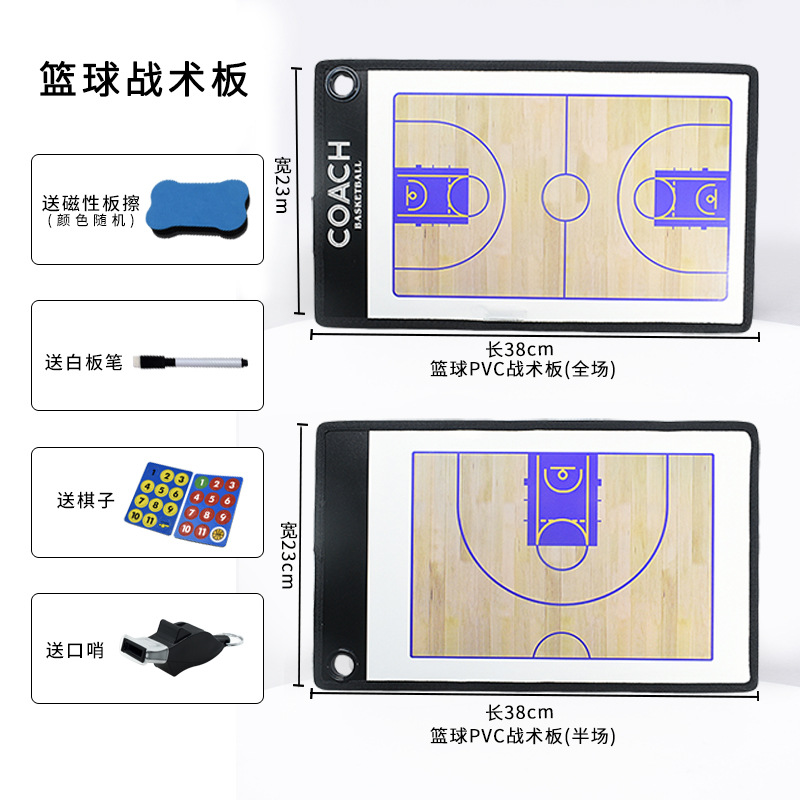 篮球战术板

送磁性板擦
(颜色随机)

送白板笔

送棋子

1 2 3 4 5 6 7 8 9 10 11

1 2 3 4 5 6 7 8 9 10 11

送口哨

宽23m

COACH
BASKETBALL

长38cm
篮球PVC战术板(全场)

宽23cm

长38cm
篮球PVC战术板(半场)