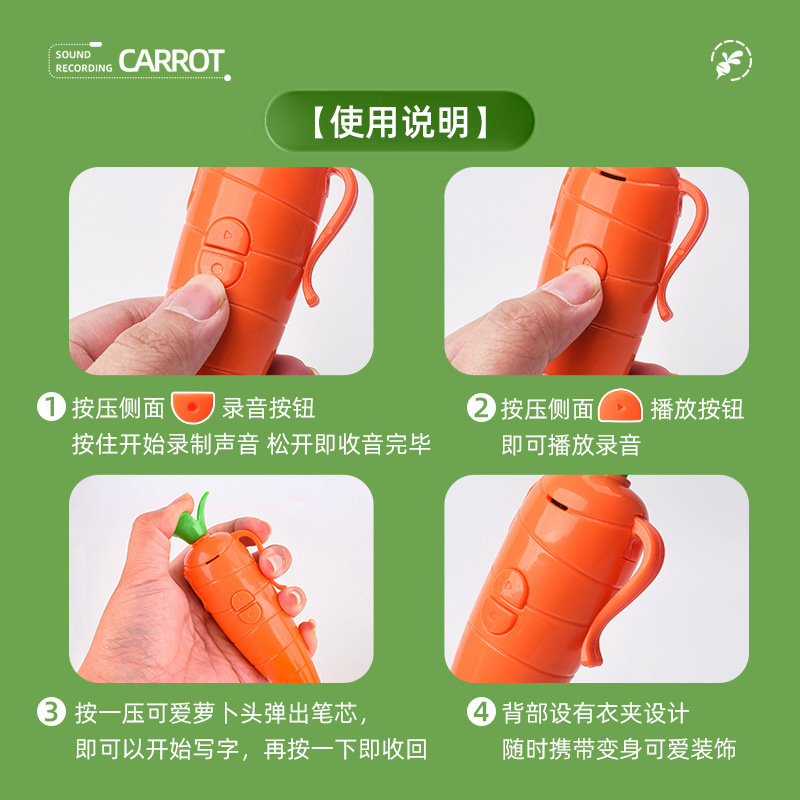 SOUND RECORDING CARROT

【使用说明】

1 按压侧面 录音按钮
按住开始录制声音 松开即收音完毕

2 按压侧面 播放按钮
即可播放录音

3 按一压可爱萝卜头弹出笔芯，
即可以开始写字，再按一下即收回

4 背部设有衣夹设计
随时携带变身可爱装饰