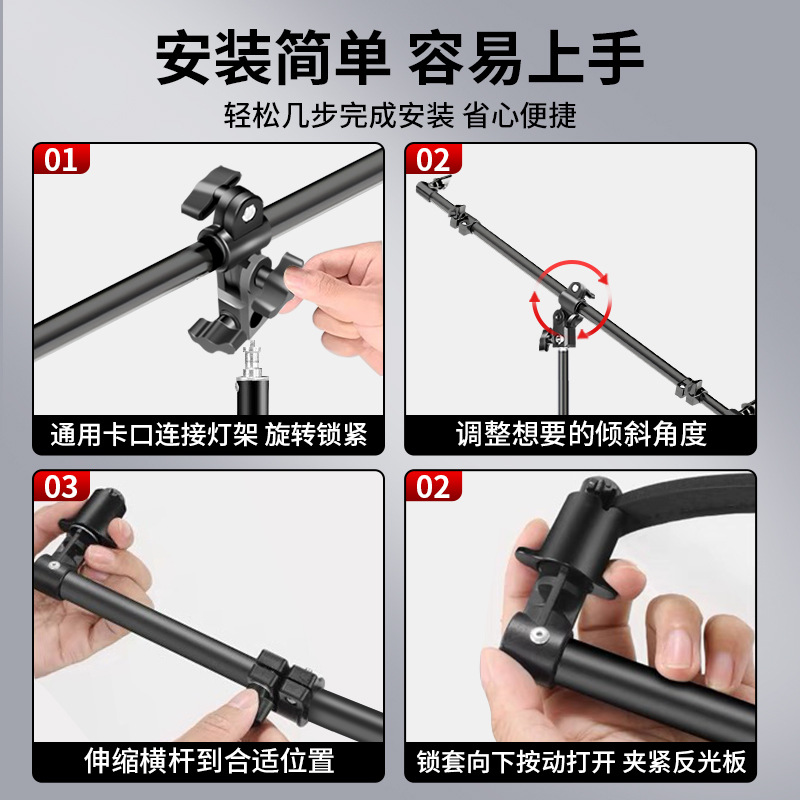 安装简单 容易上手

轻松几步完成安装 省心便捷

01

通用卡口连接灯架 旋转锁紧

02

调整想要的倾斜角度

03

伸缩横杆到合适位置

02

锁套向下按动打开 夹紧反光板