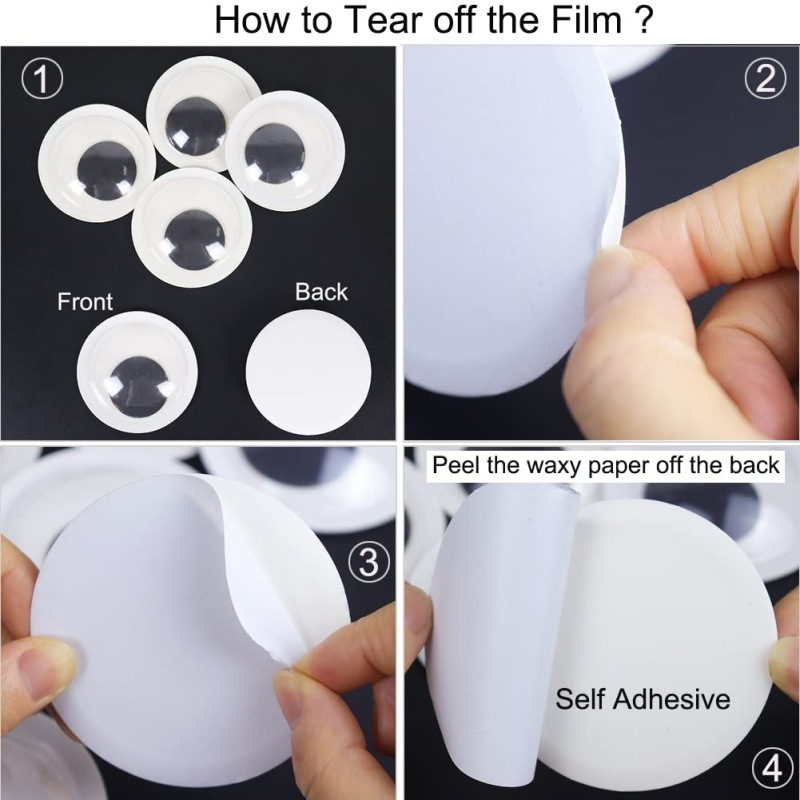 How to Tear off the Film ?

①

Front

Back

②

③

Peel the waxy paper off the back

Self Adhesive

④