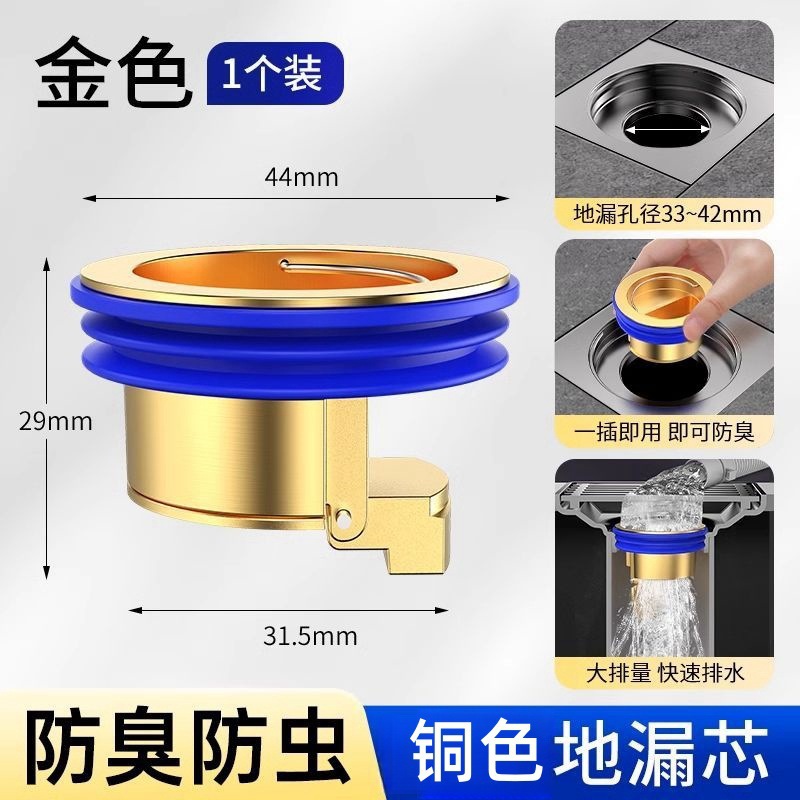 金色 1个装

44mm

29mm

31.5mm

地漏孔径33~42mm

一插即用 即可防臭

大排量 快速排水

防臭防虫 铜色地漏芯