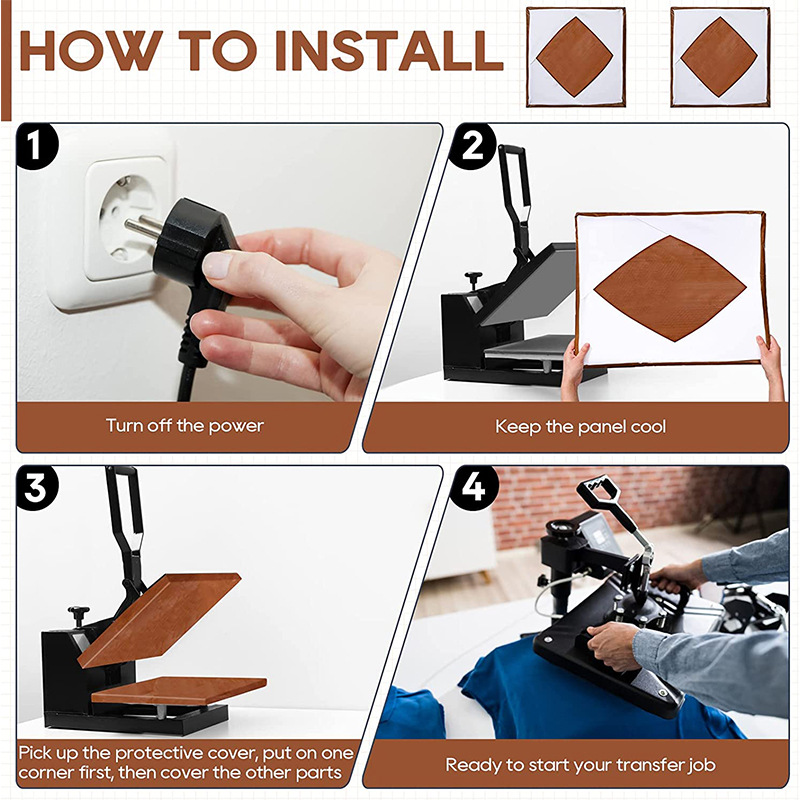 HOW TO INSTALL

1

Turn off the power

2

Keep the panel cool

3

Pick up the protective cover, put on one corner first, then cover the other parts

4

Ready to start your transfer job