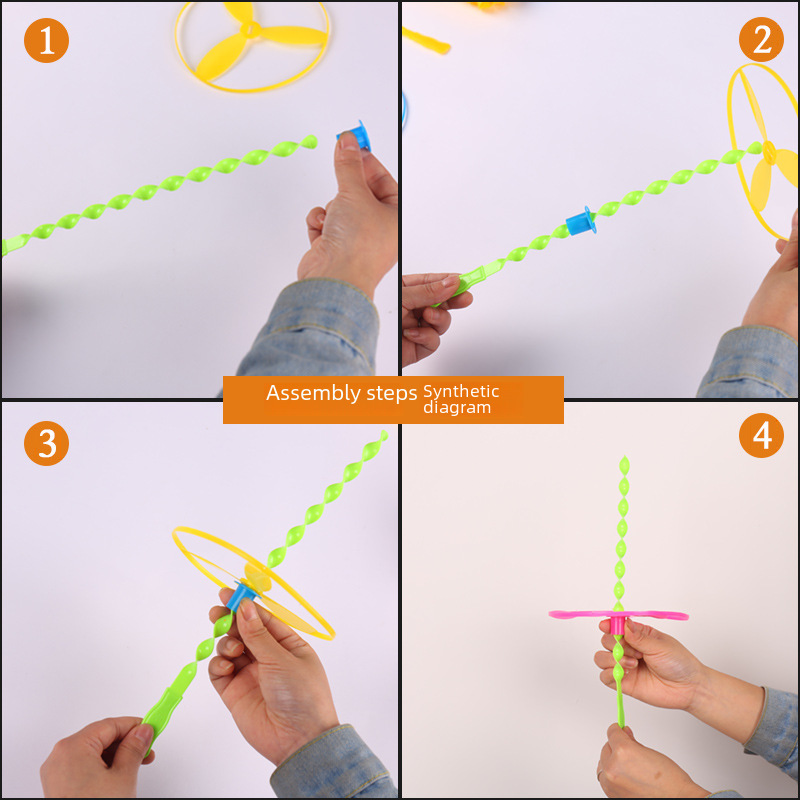 1

2

Assembly steps Synthetic diagram

3

4