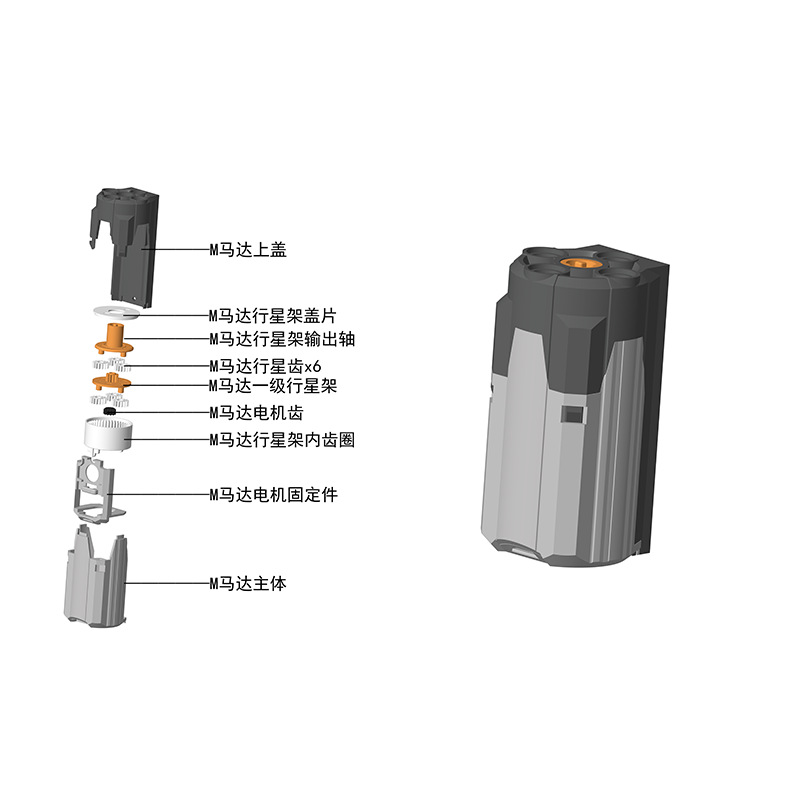 M马达上盖
M马达行星架盖片
M马达行星架输出轴
M马达行星齿x6
M马达一级行星架
M马达电机齿
M马达行星架内齿圈
M马达电机固定件
M马达主体