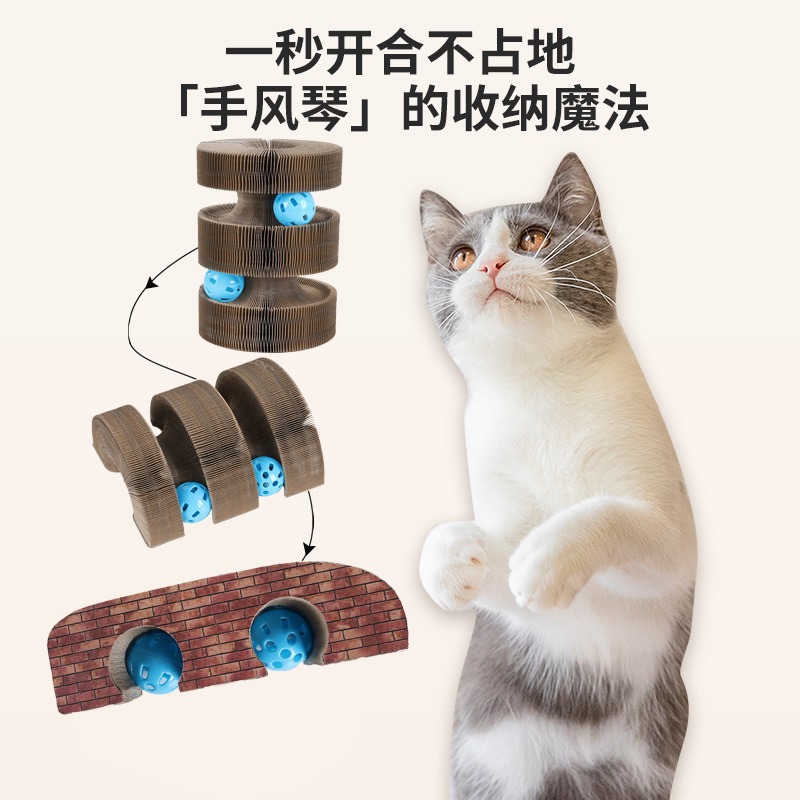 一秒开合不占地
「手风琴」的收纳魔法