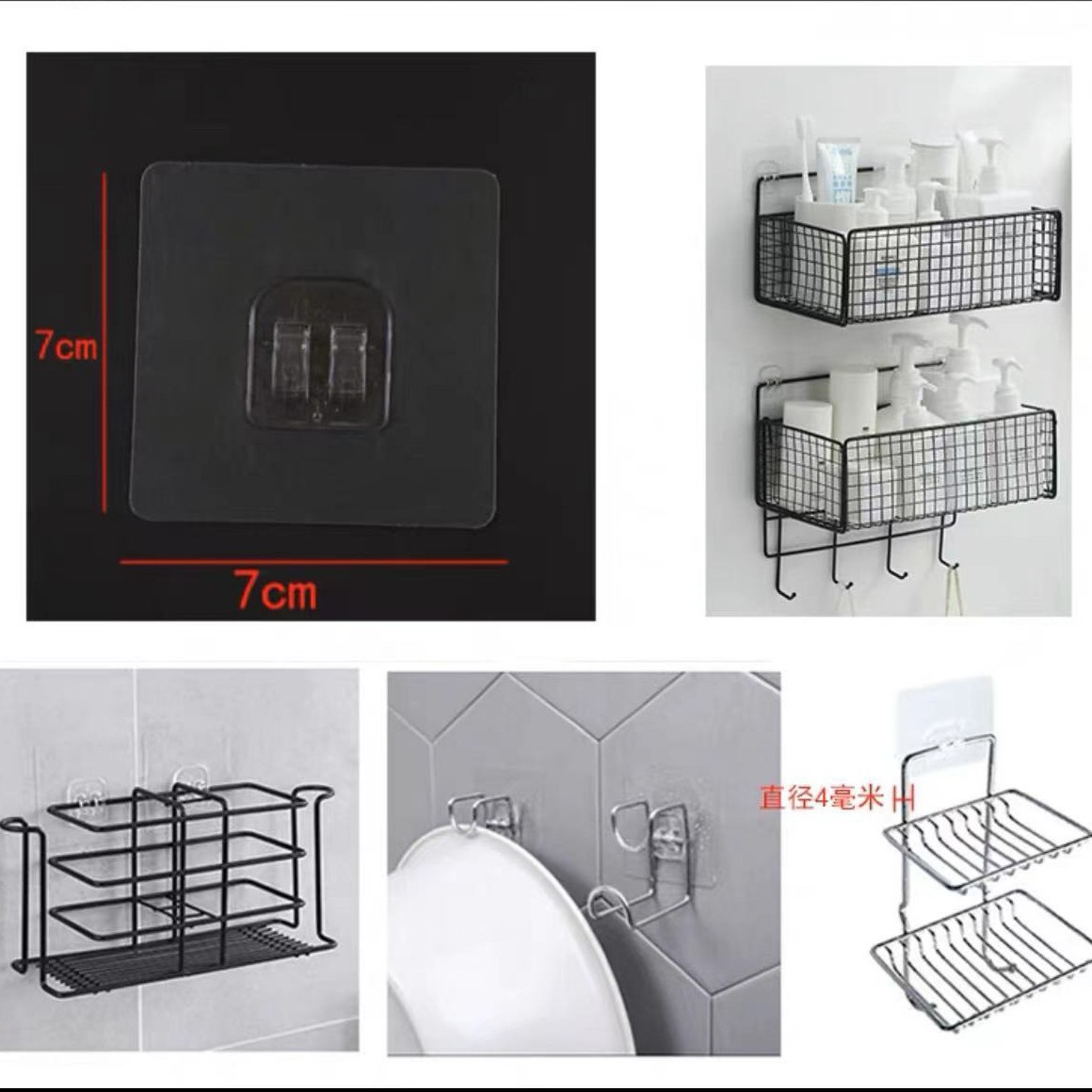 7cm

7cm

直径4毫米