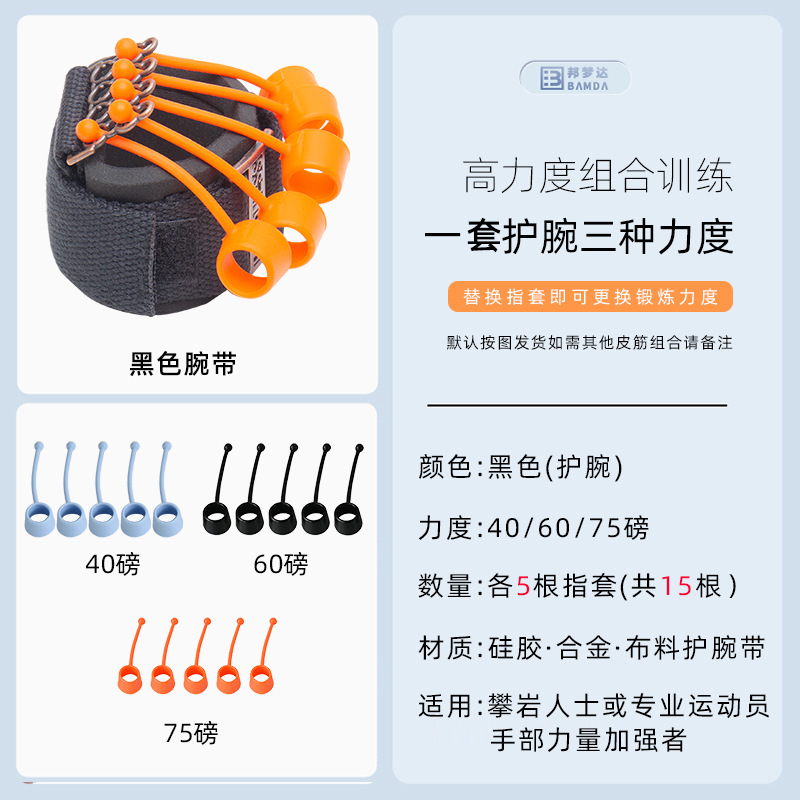 黑色腕带

40磅

60磅

75磅

邦梦达
BAMDA

高力度组合训练

一套护腕三种力度

替换指套即可更换锻炼力度

默认按图发货如需其他皮筋组合请备注

颜色:黑色(护腕)

力度:40/60/75磅

数量:各5根指套(共15根)

材质:硅胶·合金·布料护腕带

适用:攀岩人士或专业运动员
手部力量加强者