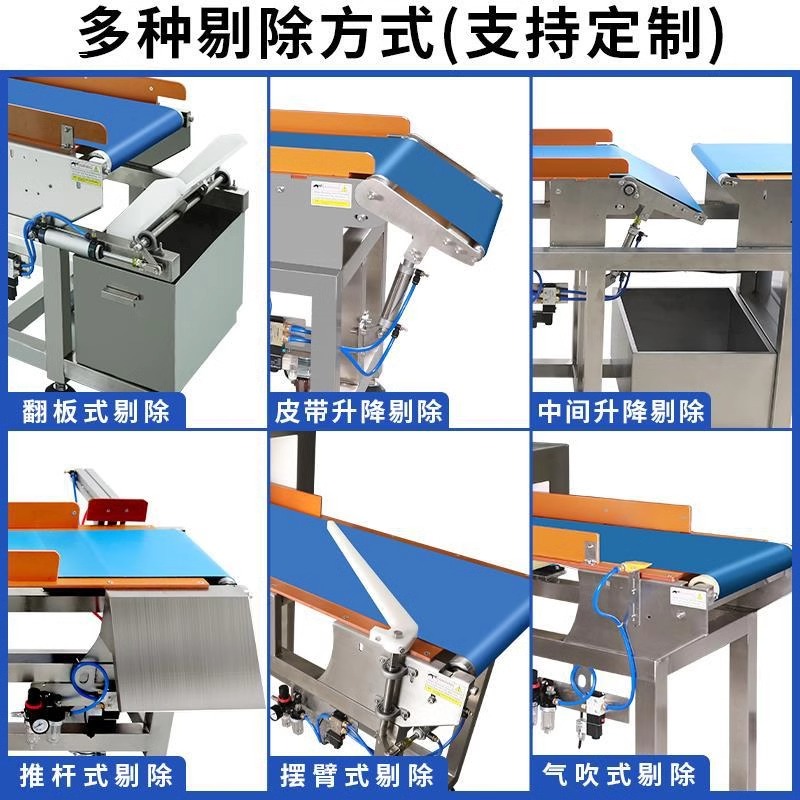 多种剔除方式(支持定制)

翻板式剔除

皮带升降剔除

中间升降剔除

推杆式剔除

摆臂式剔除

气吹式剔除