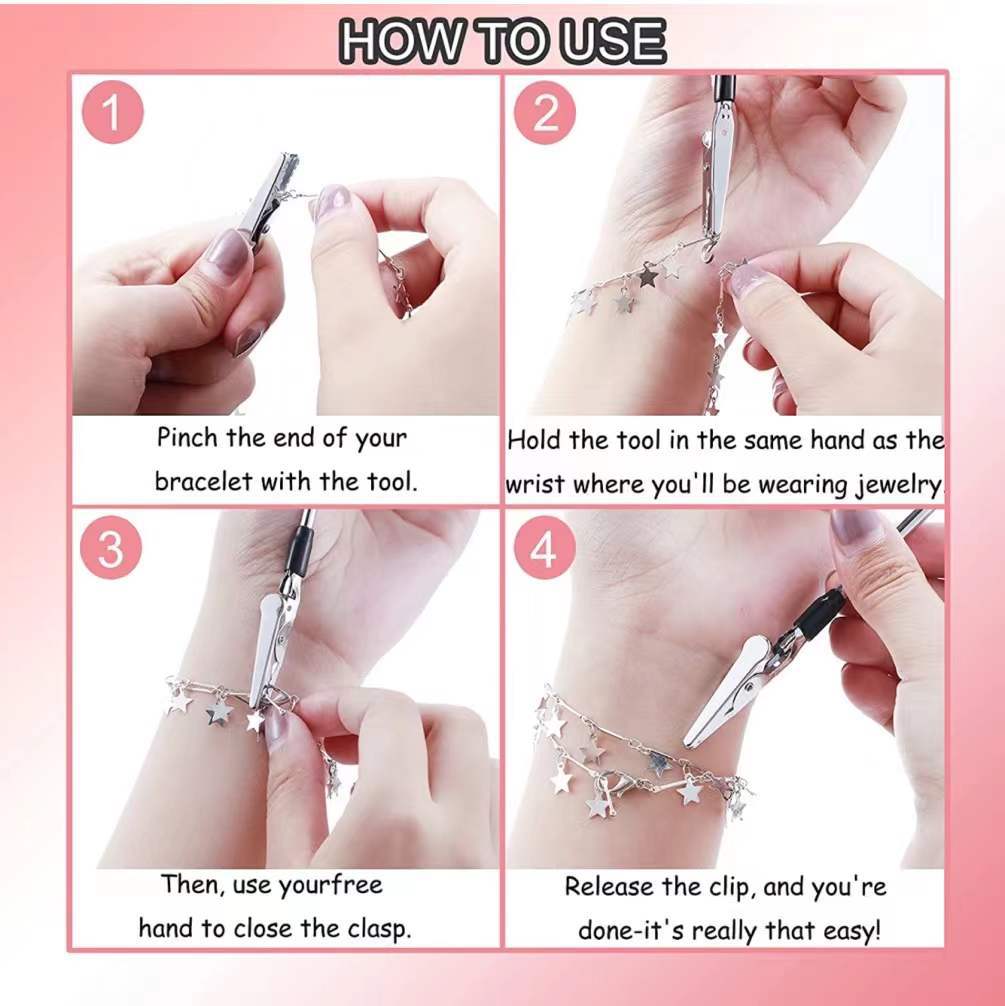 HOW TO USE

1

Pinch the end of your bracelet with the tool.

2

Hold the tool in the same hand as the wrist where you'll be wearing jewelry.

3

Then, use yourfree hand to close the clasp.

4

Release the clip, and you're done-it's really that easy!