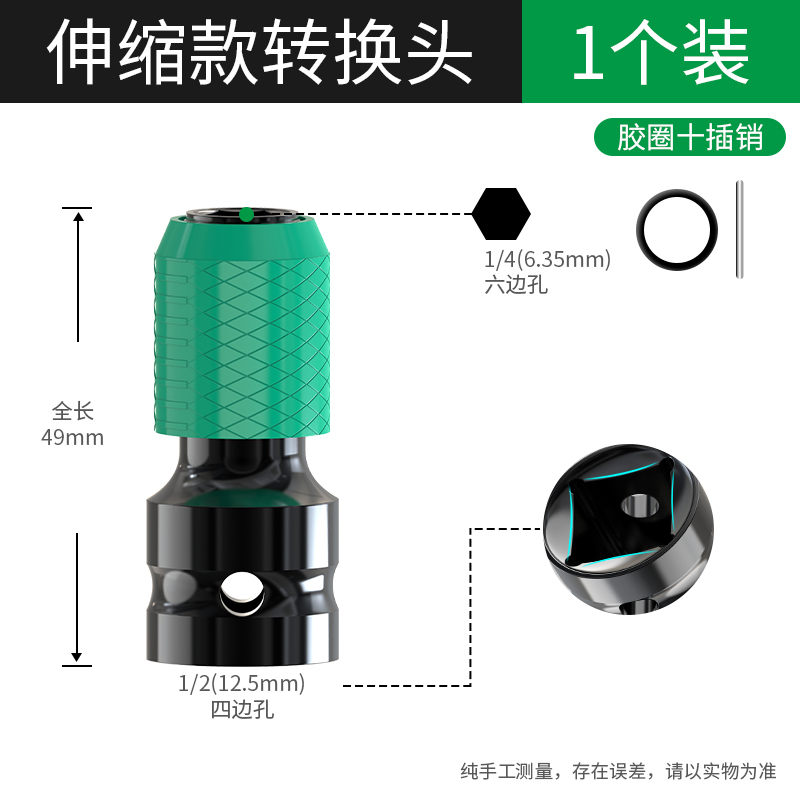 伸缩款转换头

1个装

胶圈十插销

1/4(6.35mm)
六边孔

全长
49mm

1/2(12.5mm)
四边孔

纯手工测量，存在误差，请以实物为准