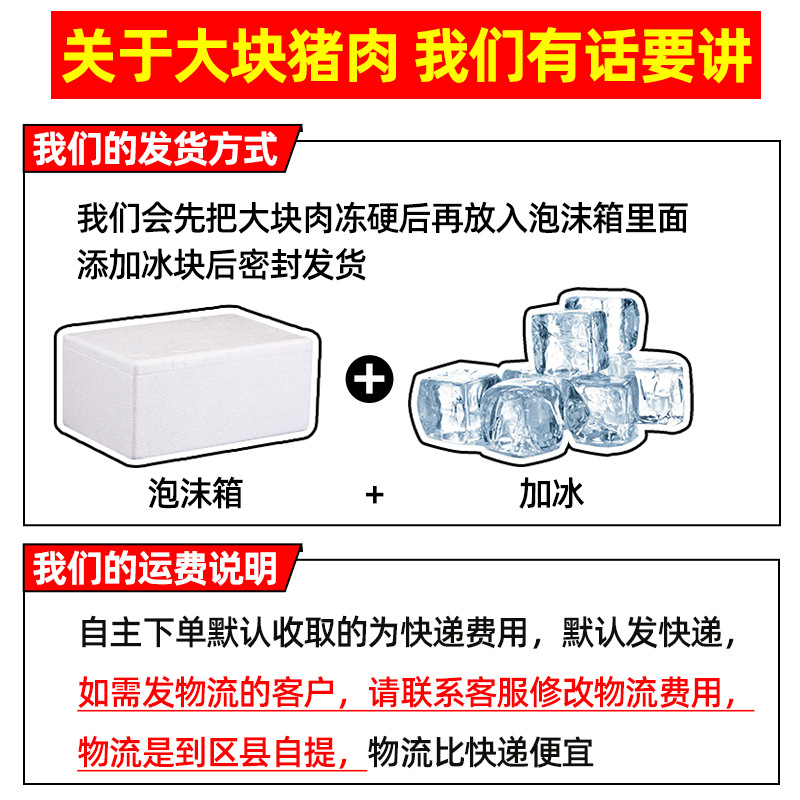 关于大块猪肉 我们有话要讲

我们的发货方式

我们会先把大块肉冻硬后再放入泡沫箱里面添加冰块后密封发货

泡沫箱 + 加冰

我们的运费说明

自主下单默认收取的为快递费用，默认发快递，如需发物流的客户，请联系客服修改物流费用，物流是到区县自提，物流比快递便宜