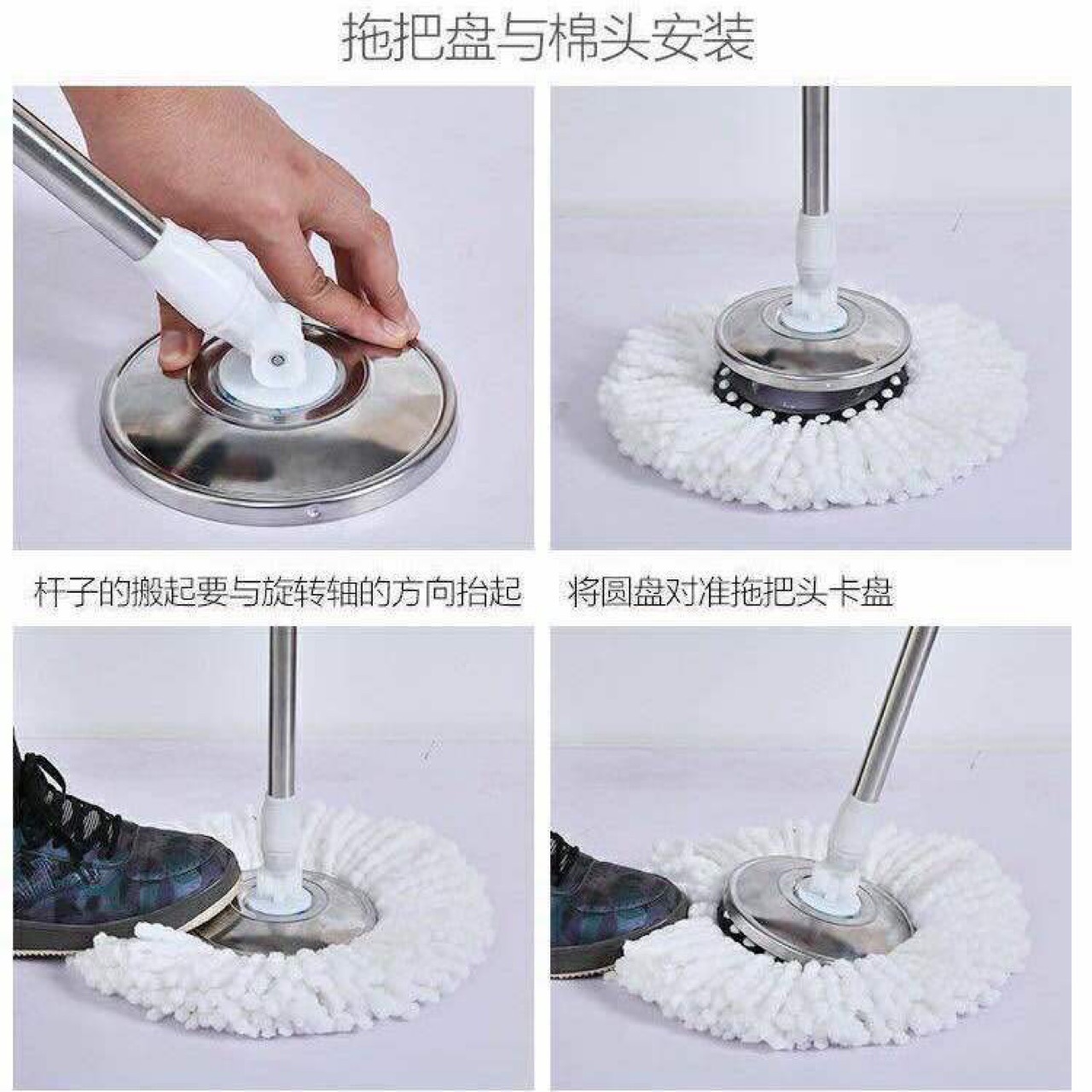 拖把盘与棉头安装

杆子的搬起要与旋转轴的方向抬起

将圆盘对准拖把头卡盘