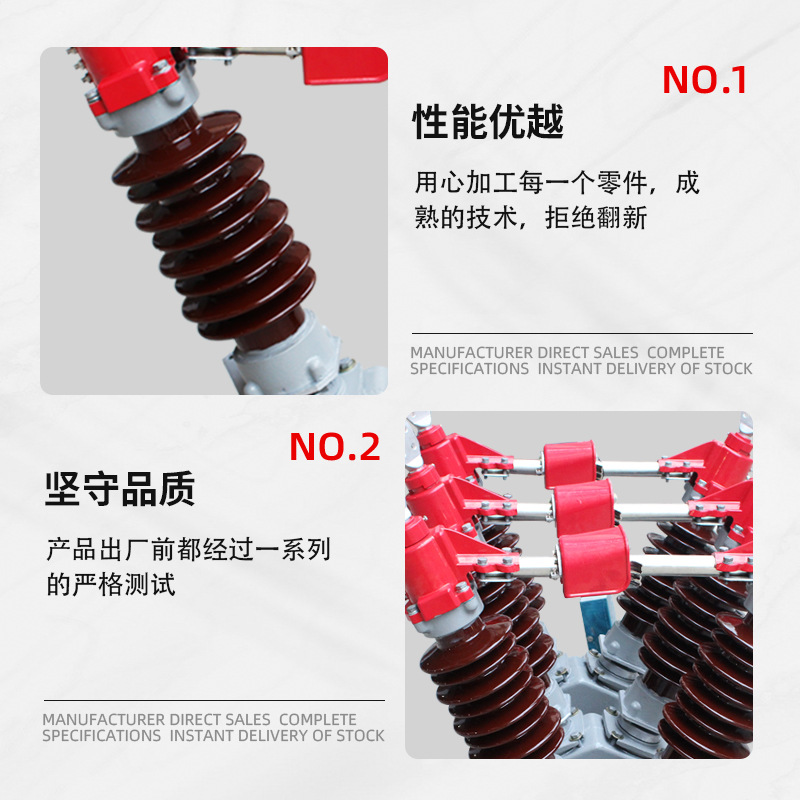 NO.1

性能优越

用心加工每一个零件，成熟的技术，拒绝翻新

MANUFACTURER DIRECT SALES COMPLETE SPECIFICATIONS INSTANT DELIVERY OF STOCK

NO.2

坚守品质

产品出厂前都经过一系列的严格测试

MANUFACTURER DIRECT SALES COMPLETE SPECIFICATIONS INSTANT DELIVERY OF STOCK