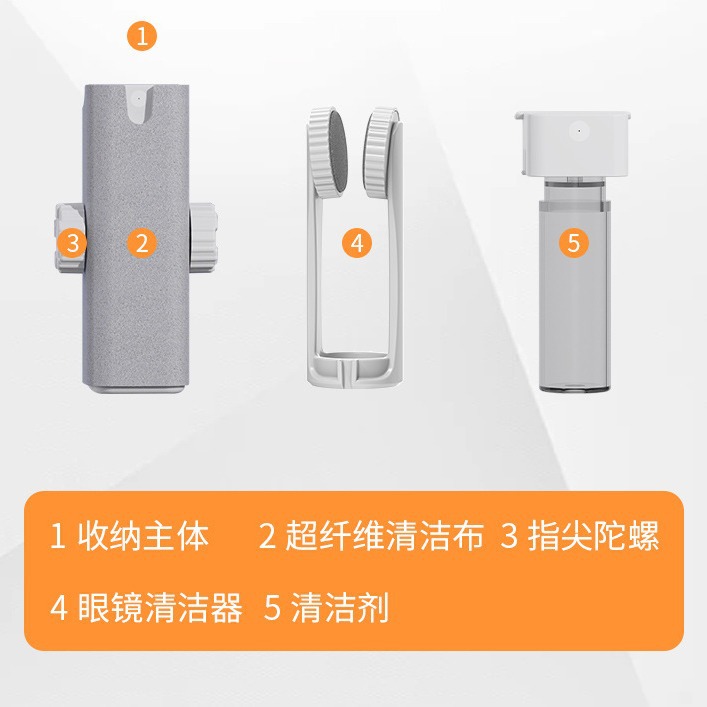 1

3 2

4

5

1 收纳主体 2 超纤维清洁布 3 指尖陀螺

4 眼镜清洁器 5 清洁剂