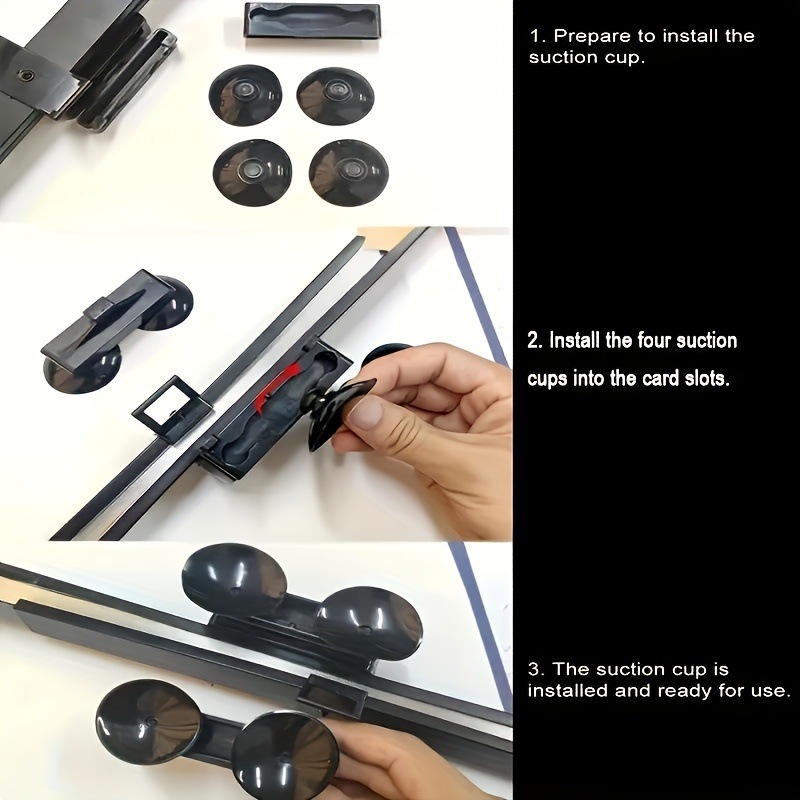 1. Prepare to install the suction cup.

2. Install the four suction cups into the card slots.

3. The suction cup is installed and ready for use.