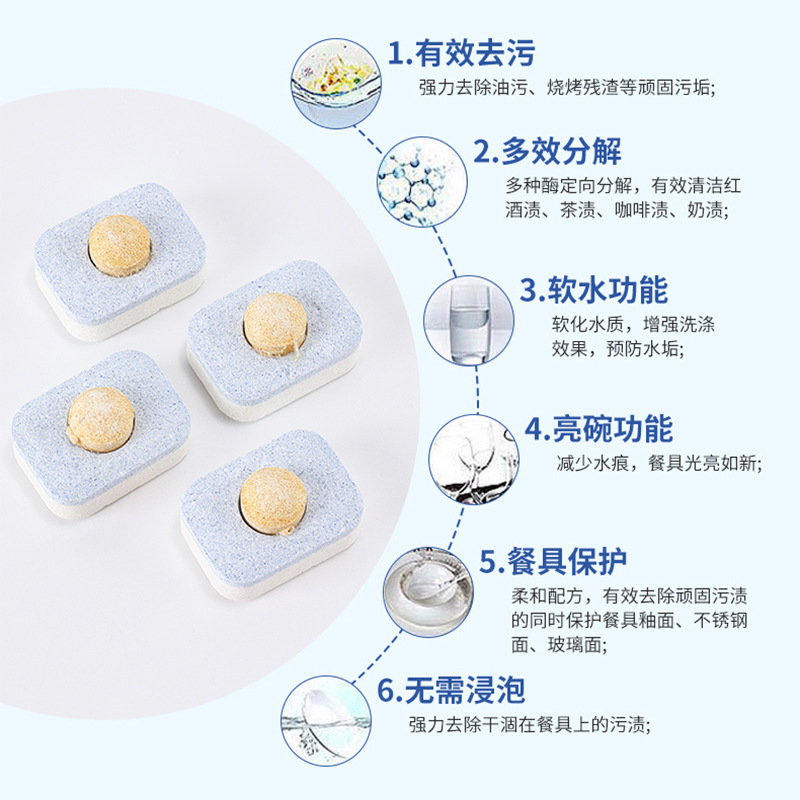 1.有效去污
强力去除油污、烧烤残渣等顽固污垢;

2.多效分解
多种酶定向分解，有效清洁红酒渍、茶渍、咖啡渍、奶渍;

3.软水功能
软化水质，增强洗涤效果，预防水垢;

4.亮碗功能
减少水痕，餐具光亮如新;

5.餐具保护
柔和配方，有效去除顽固污渍的同时保护餐具釉面、不锈钢面、玻璃面;

6.无需浸泡
强力去除干涸在餐具上的污渍;