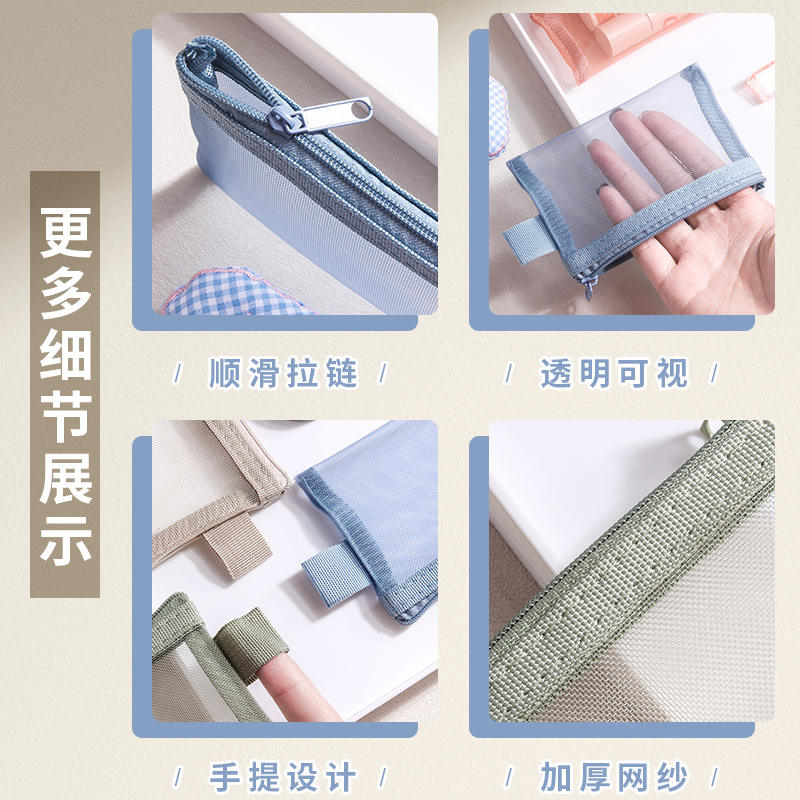 更多细节展示

/ 顺滑拉链 /

/ 透明可视 /

/ 手提设计 /

/ 加厚网纱 /