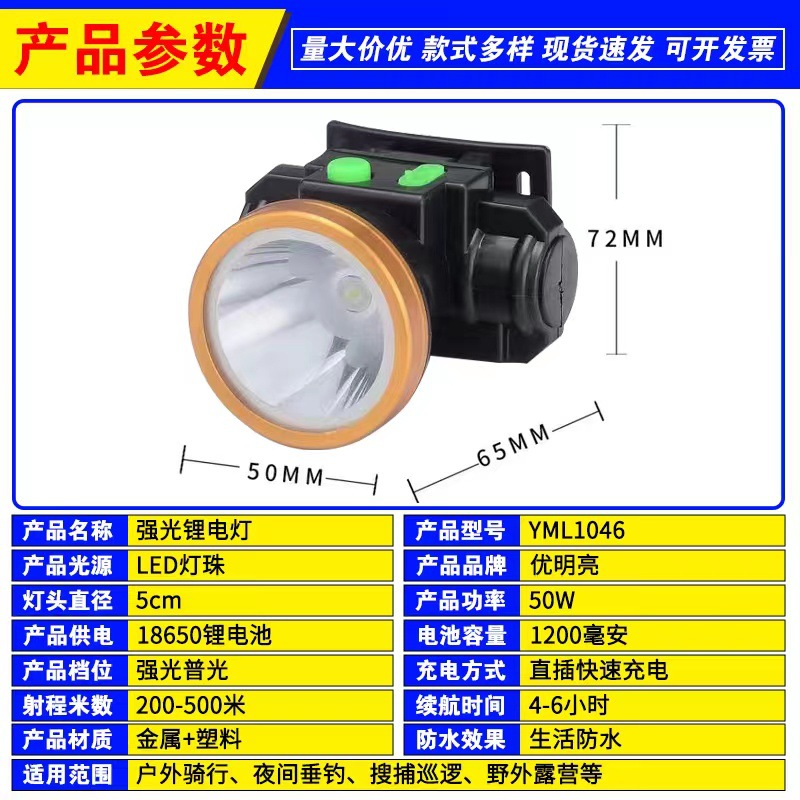 产品参数

量大价优 款式多样 现货速发 可开发票

72MM

50MM

65MM

| 产品名称 | 强光锂电灯 | 产品型号 | YML1046 |
|---|---|---|---|
| 产品光源 | LED灯珠 | 产品品牌 | 优明亮 |
| 灯头直径 | 5cm | 产品功率 | 50W |
| 产品供电 | 18650锂电池 | 电池容量 | 1200毫安 |
| 产品档位 | 强光普光 | 充电方式 | 直插快速充电 |
| 射程米数 | 200-500米 | 续航时间 | 4-6小时 |
| 产品材质 | 金属+塑料 | 防水效果 | 生活防水 |
| 适用范围 | 户外骑行、夜间垂钓、搜捕巡逻、野外露营等 | | |