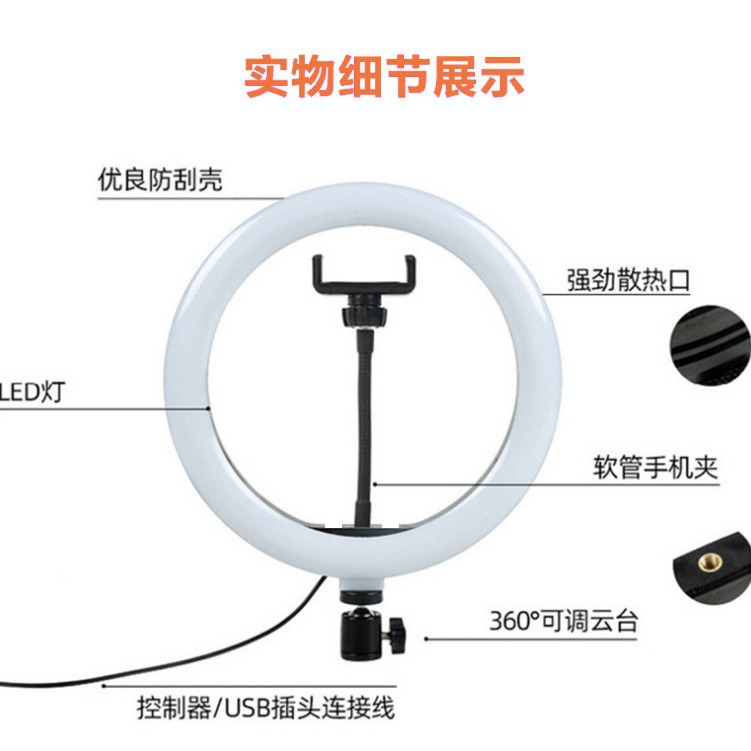 实物细节展示

优良防刮壳

强劲散热口

LED灯

软管手机夹

360°可调云台

控制器/USB插头连接线