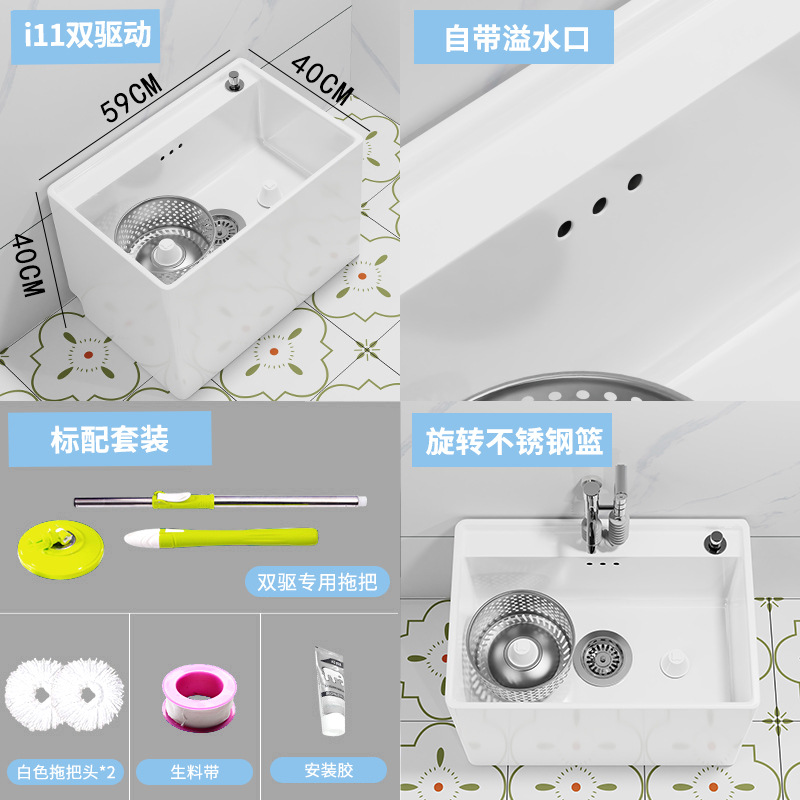 i11双驱动

59CM

40CM

40CM

自带溢水口

标配套装

双驱专用拖把

白色拖把头*2

生料带

安装胶

旋转不锈钢篮