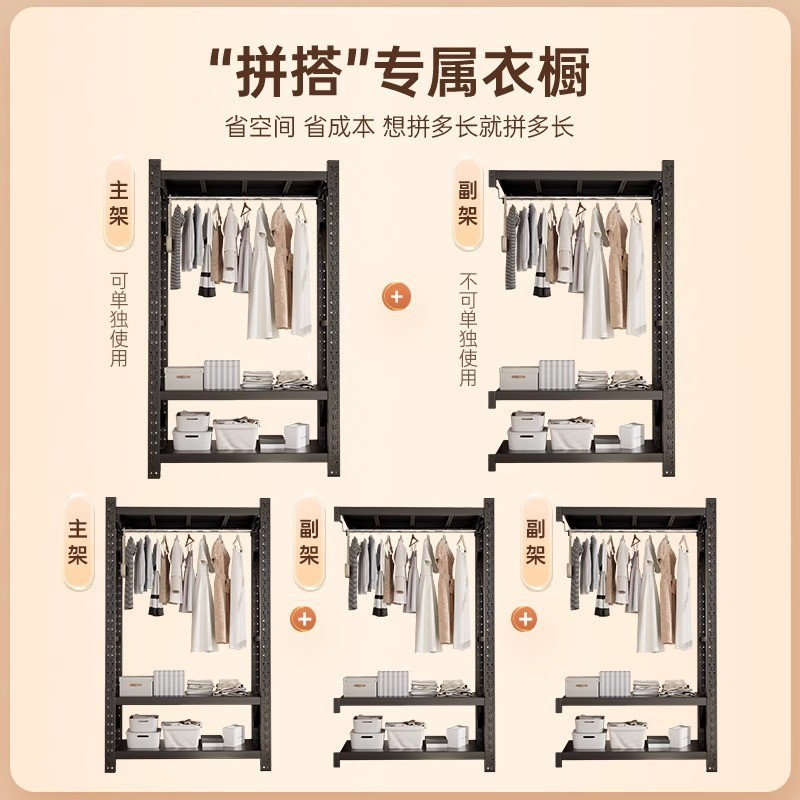 "拼搭"专属衣橱

省空间 省成本 想拼多长就拼多长

主架

可单独使用

+

副架

不可单独使用

主架

+

副架

+

副架