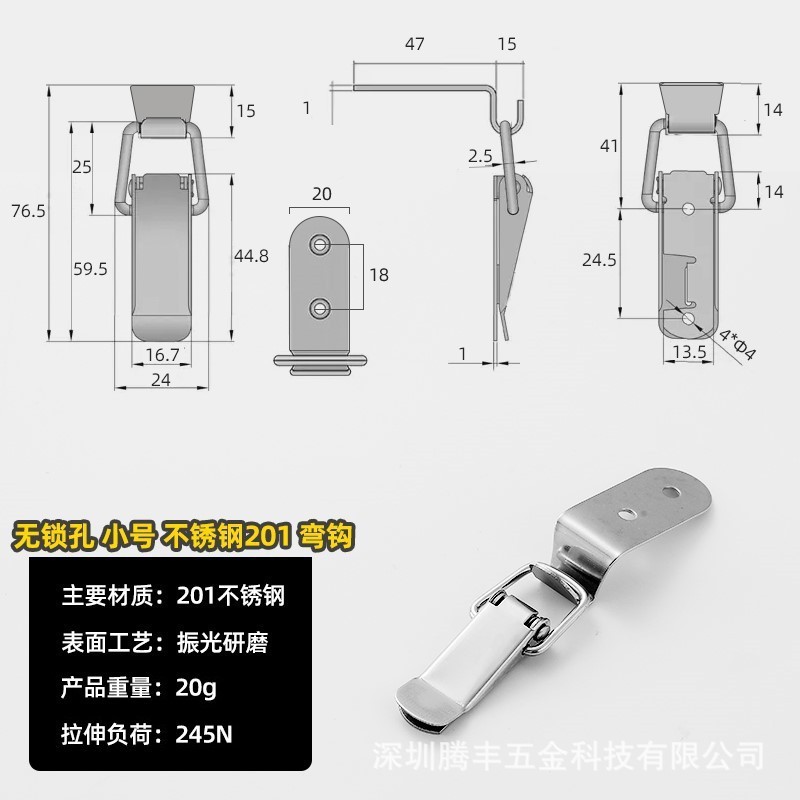 47
15
1
15
25
76.5
59.5
44.8
16.7
24
20
18
2.5
1
41
14
14
24.5
13.5
4*Φ4

无锁孔 小号 不锈钢201 弯钩

主要材质：201不锈钢
表面工艺：振光研磨
产品重量：20g
拉伸负荷：245N

深圳腾丰五金科技有限公司