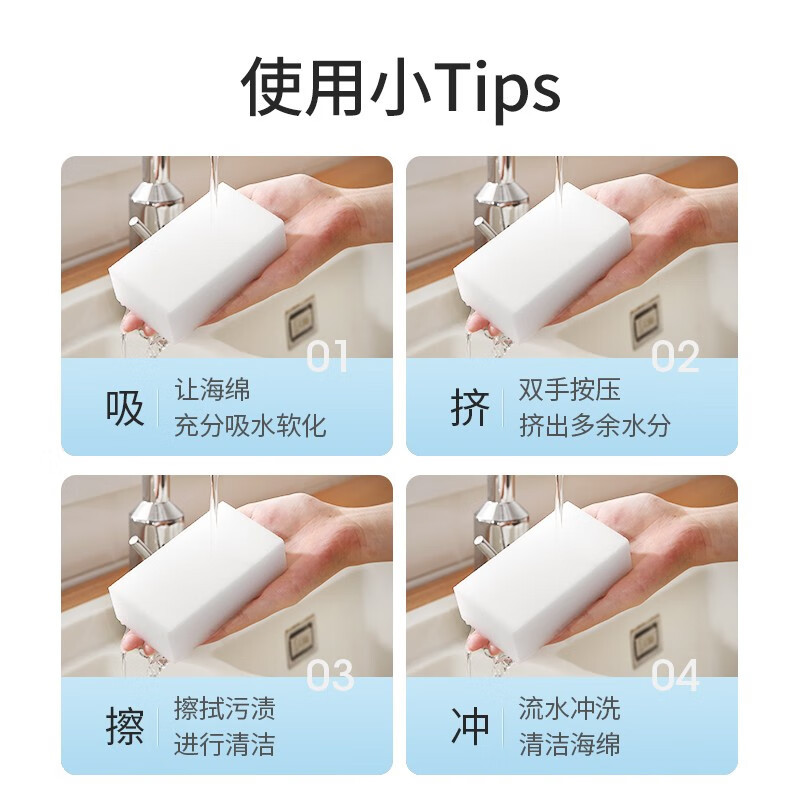 使用小Tips

01
吸
让海绵
充分吸水软化

02
挤
双手按压
挤出多余水分

03
擦
擦拭污渍
进行清洁

04
冲
流水冲洗
清洁海绵