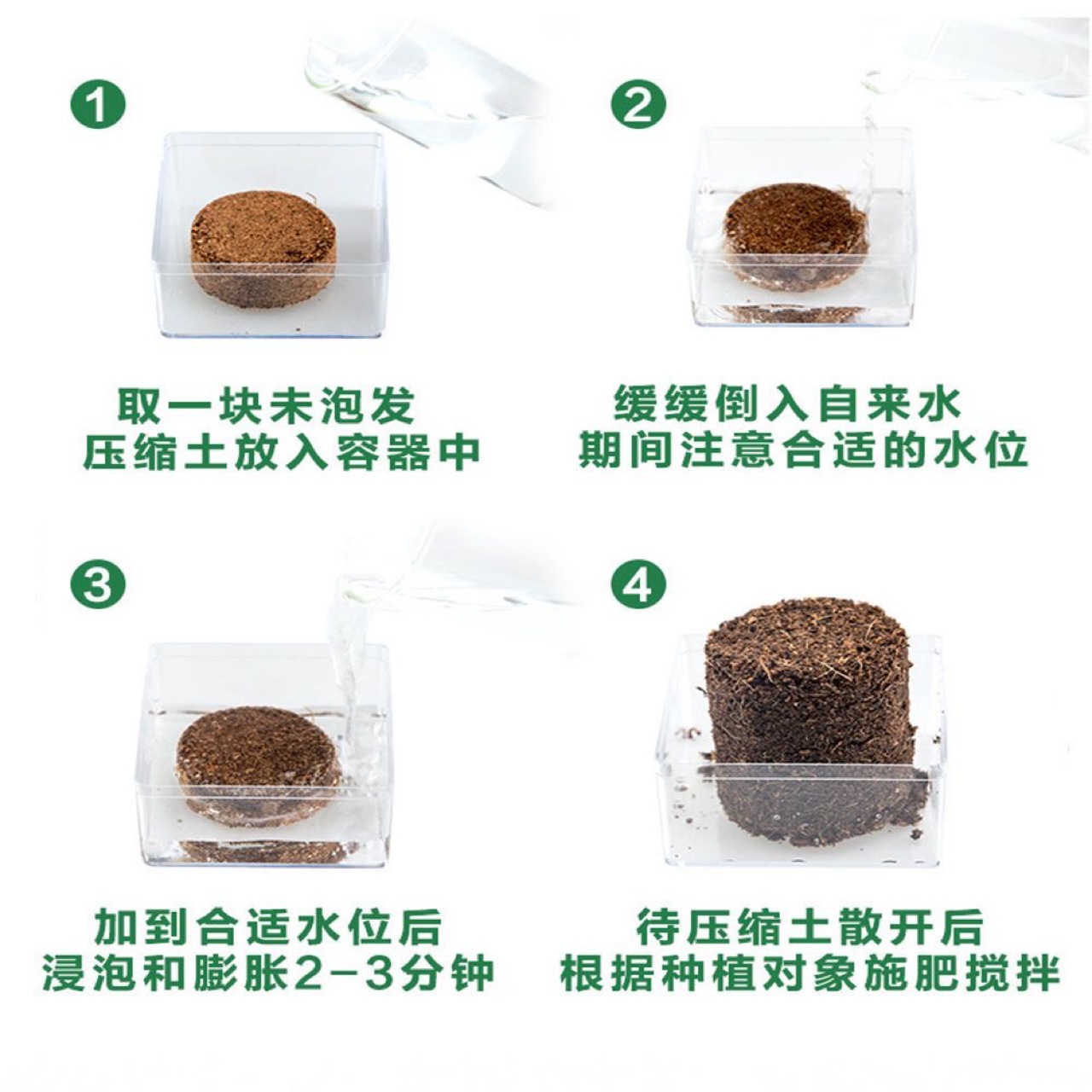 1

取一块未泡发
压缩土放入容器中

2

缓缓倒入自来水
期间注意合适的水位

3

加到合适水位后
浸泡和膨胀2-3分钟

4

待压缩土散开后
根据种植对象施肥搅拌