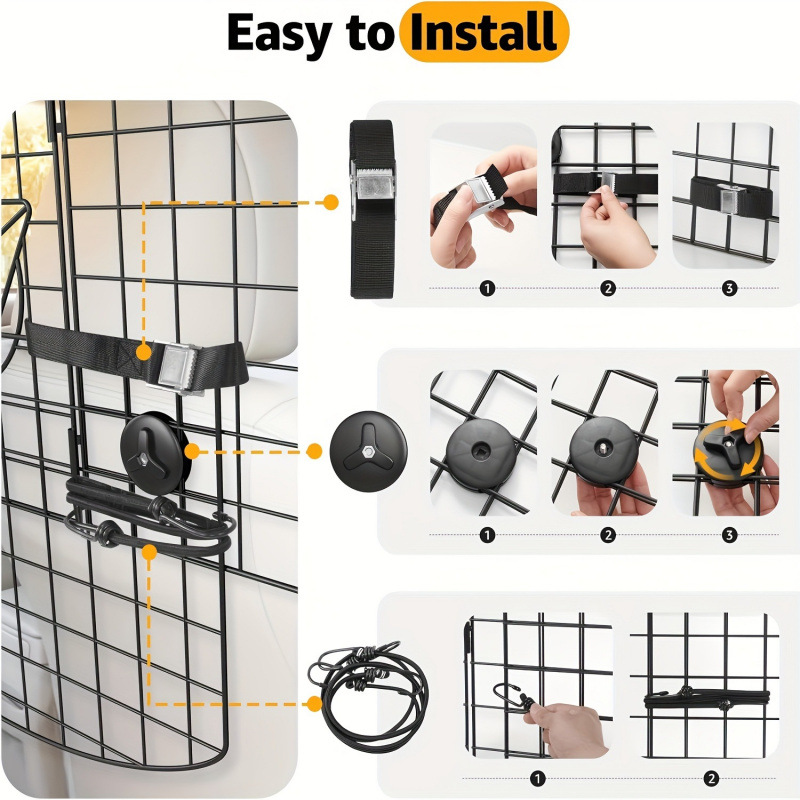 Easy to Install

1
2
3

1
2
3

1
2