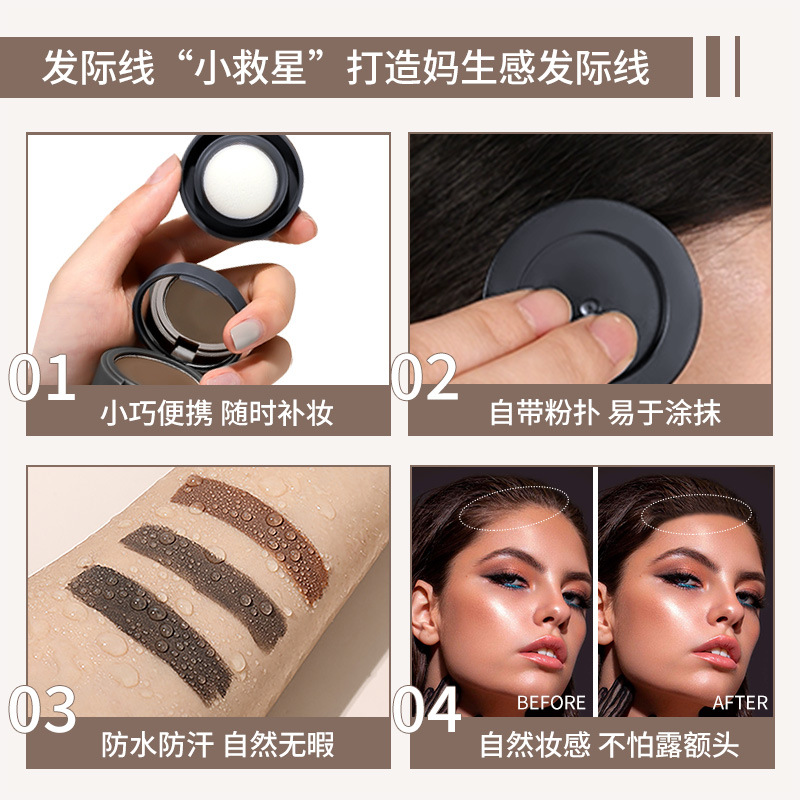 发际线“小救星”打造妈生感发际线

01
小巧便携 随时补妆

02
自带粉扑 易于涂抹

03
防水防汗 自然无暇

04
BEFORE
AFTER
自然妆感 不怕露额头