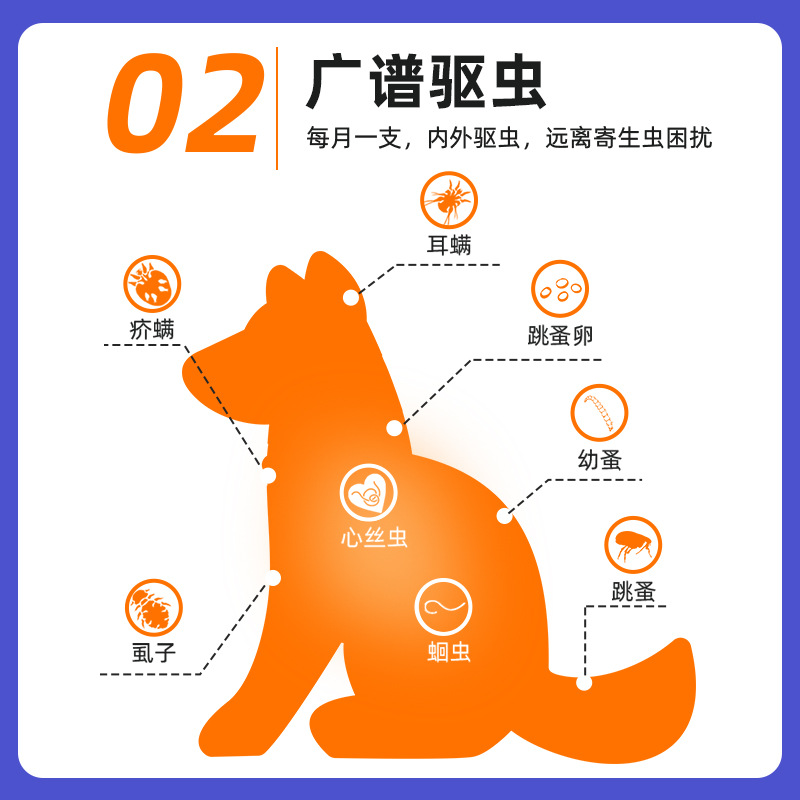 02

广谱驱虫

每月一支，内外驱虫，远离寄生虫困扰

耳螨

疥螨

跳蚤卵

幼蚤

心丝虫

跳蚤

虱子

蛔虫