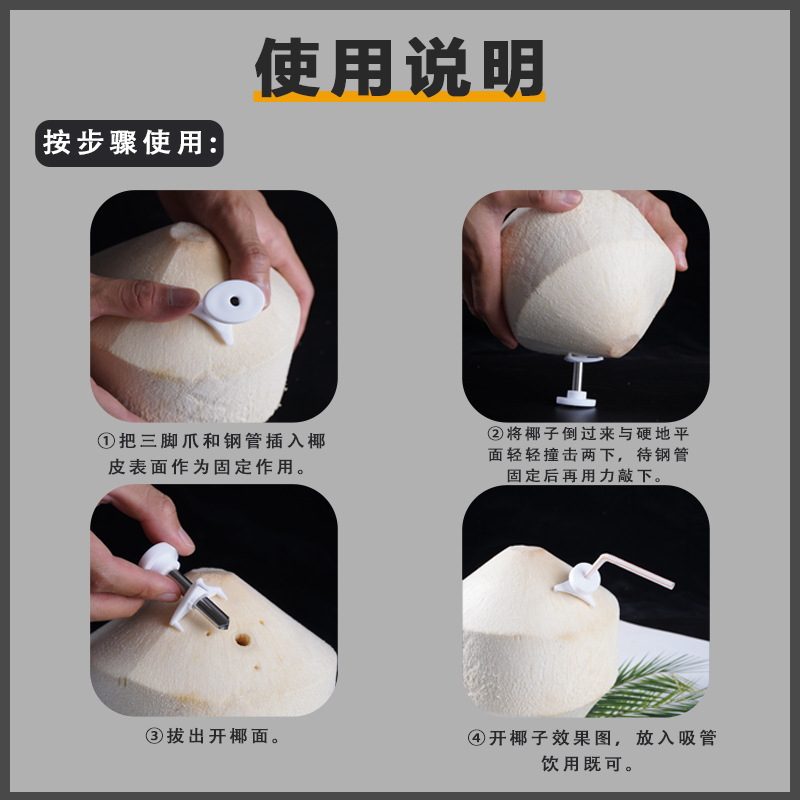 使用说明

按步骤使用：

①把三脚爪和钢管插入椰皮表面作为固定作用。

②将椰子倒过来与硬地平面轻轻撞击两下，待钢管固定后再用力敲下。

③拔出开椰面。

④开椰子效果图，放入吸管饮用既可。